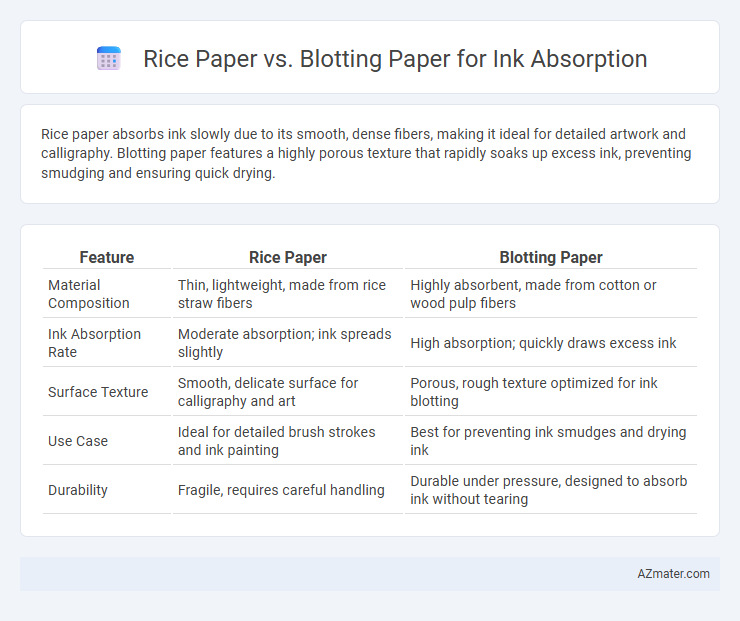 Rice Paper vs. Blotting Paper for Ink Absorption

Rice paper absorbs ink slowly due to its smooth, dense fibers, making it ideal for detailed artwork and calligraphy. Blotting paper features a highly porous texture that rapidly soaks up excess ink, preventing smudging and ensuring quick drying.

| Feature | Rice Paper | Blotting Paper |
|---|---|---|
| Material Composition | Thin, lightweight, made from rice straw fibers | Highly absorbent, made from cotton or wood pulp fibers |
| Ink Absorption Rate | Moderate absorption; ink spreads slightly | High absorption; quickly draws excess ink |
| Surface Texture | Smooth, delicate surface for calligraphy and art | Porous, rough texture optimized for ink blotting |
| Use Case | Ideal for detailed brush strokes and ink painting | Best for preventing ink smudges and drying ink |
| Durability | Fragile, requires careful handling | Durable under pressure, designed to absorb ink without tearing |

AZmater.com