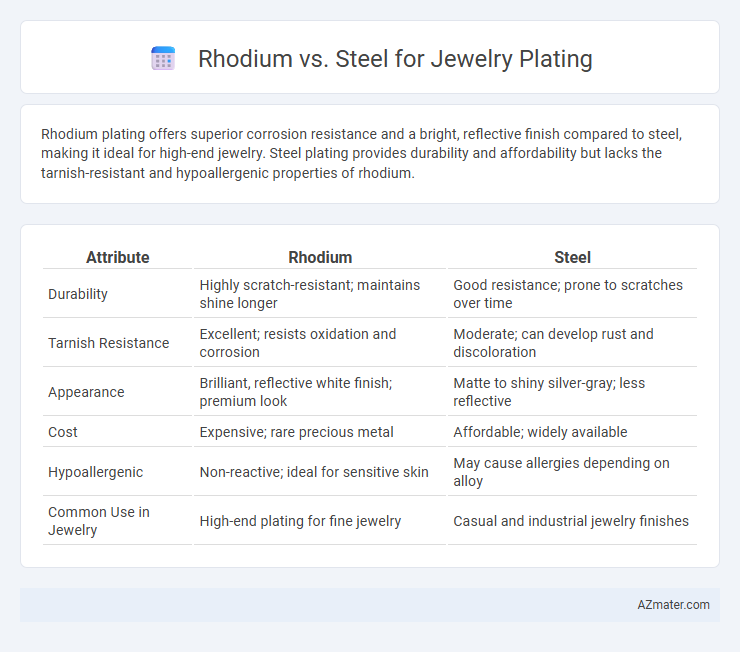 Rhodium vs. Steel for Jewelry Plating

Rhodium plating offers superior corrosion resistance and a bright, reflective finish compared to steel, making it ideal for high-end jewelry. Steel plating provides durability and affordability but lacks the tarnish-resistant and hypoallergenic properties of rhodium.

| Attribute | Rhodium | Steel |
|---|---|---|
| Durability | Highly scratch-resistant; maintains shine longer | Good resistance; prone to scratches over time |
| Tarnish Resistance | Excellent; resists oxidation and corrosion | Moderate; can develop rust and discoloration |
| Appearance | Brilliant, reflective white finish; premium look | Matte to shiny silver-gray; less reflective |
| Cost | Expensive; rare precious metal | Affordable; widely available |
| Hypoallergenic | Non-reactive; ideal for sensitive skin | May cause allergies depending on alloy |
| Common Use in Jewelry | High-end plating for fine jewelry | Casual and industrial jewelry finishes |

AZmater.com