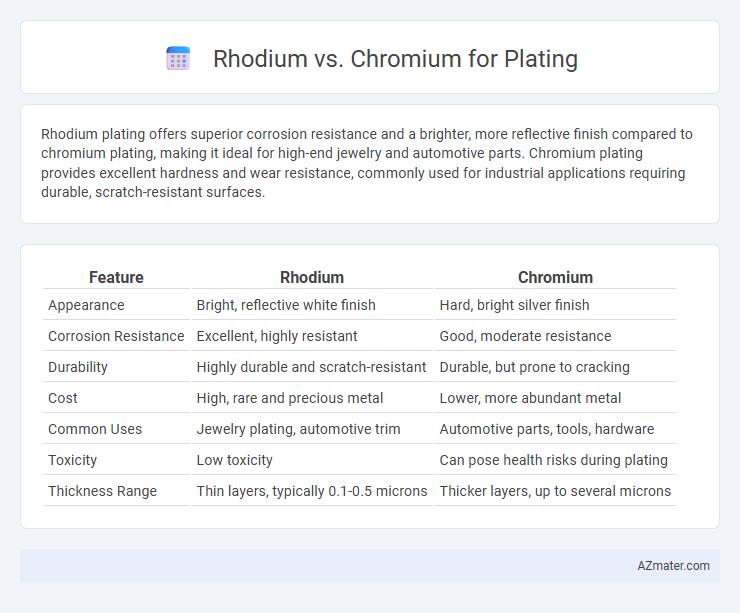 Rhodium vs. Chromium for Plating

Rhodium plating offers superior corrosion resistance and a brighter, more reflective finish compared to chromium plating, making it ideal for high-end jewelry and automotive parts. Chromium plating provides excellent hardness and wear resistance, commonly used for industrial applications requiring durable, scratch-resistant surfaces.

| Feature | Rhodium | Chromium |
|---|---|---|
| Appearance | Bright, reflective white finish | Hard, bright silver finish |
| Corrosion Resistance | Excellent, highly resistant | Good, moderate resistance |
| Durability | Highly durable and scratch-resistant | Durable, but prone to cracking |
| Cost | High, rare and precious metal | Lower, more abundant metal |
| Common Uses | Jewelry plating, automotive trim | Automotive parts, tools, hardware |
| Toxicity | Low toxicity | Can pose health risks during plating |
| Thickness Range | Thin layers, typically 0.1-0.5 microns | Thicker layers, up to several microns |

AZmater.com