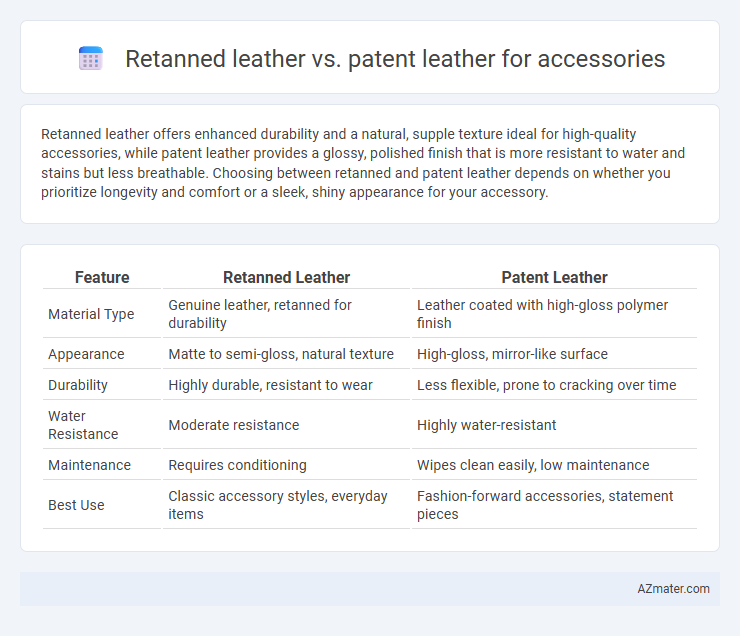 Retanned leather vs. patent leather for accessories

Retanned leather offers enhanced durability and a natural, supple texture ideal for high-quality accessories, while patent leather provides a glossy, polished finish that is more resistant to water and stains but less breathable. Choosing between retanned and patent leather depends on whether you prioritize longevity and comfort or a sleek, shiny appearance for your accessory.

| Feature | Retanned Leather | Patent Leather |
|---|---|---|
| Material Type | Genuine leather, retanned for durability | Leather coated with high-gloss polymer finish |
| Appearance | Matte to semi-gloss, natural texture | High-gloss, mirror-like surface |
| Durability | Highly durable, resistant to wear | Less flexible, prone to cracking over time |
| Water Resistance | Moderate resistance | Highly water-resistant |
| Maintenance | Requires conditioning | Wipes clean easily, low maintenance |
| Best Use | Classic accessory styles, everyday items | Fashion-forward accessories, statement pieces |

AZmater.com