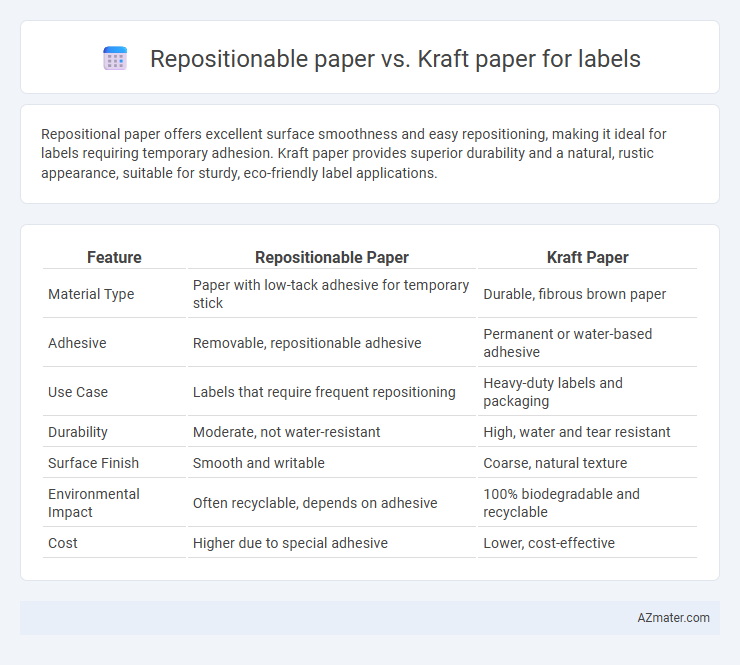 Repositionable paper vs. Kraft paper for labels

Repositional paper offers excellent surface smoothness and easy repositioning, making it ideal for labels requiring temporary adhesion. Kraft paper provides superior durability and a natural, rustic appearance, suitable for sturdy, eco-friendly label applications.

| Feature | Repositionable Paper | Kraft Paper |
|---|---|---|
| Material Type | Paper with low-tack adhesive for temporary stick | Durable, fibrous brown paper |
| Adhesive | Removable, repositionable adhesive | Permanent or water-based adhesive |
| Use Case | Labels that require frequent repositioning | Heavy-duty labels and packaging |
| Durability | Moderate, not water-resistant | High, water and tear resistant |
| Surface Finish | Smooth and writable | Coarse, natural texture |
| Environmental Impact | Often recyclable, depends on adhesive | 100% biodegradable and recyclable |
| Cost | Higher due to special adhesive | Lower, cost-effective |

AZmater.com