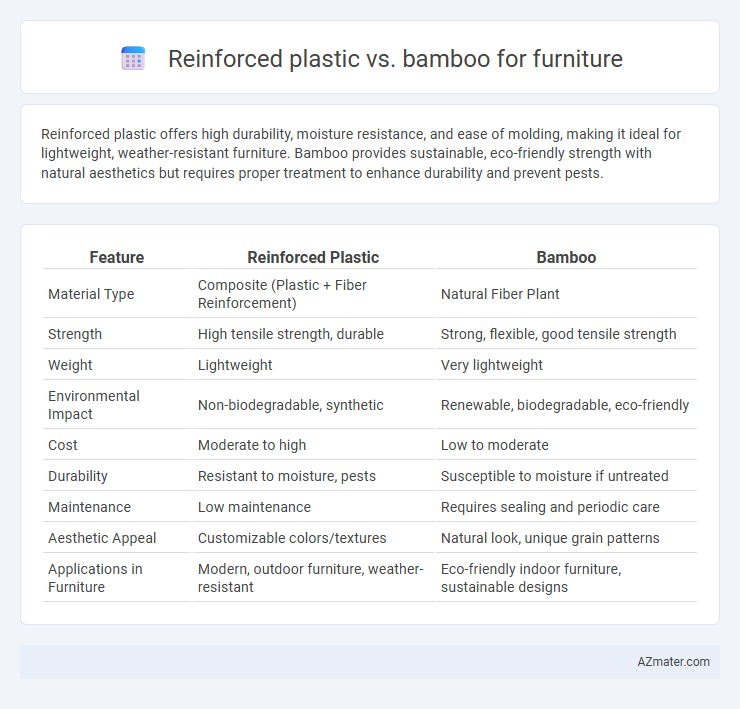 Reinforced plastic vs. bamboo for furniture

Reinforced plastic offers high durability, moisture resistance, and ease of molding, making it ideal for lightweight, weather-resistant furniture. Bamboo provides sustainable, eco-friendly strength with natural aesthetics but requires proper treatment to enhance durability and prevent pests.

| Feature | Reinforced Plastic | Bamboo |
|---|---|---|
| Material Type | Composite (Plastic + Fiber Reinforcement) | Natural Fiber Plant |
| Strength | High tensile strength, durable | Strong, flexible, good tensile strength |
| Weight | Lightweight | Very lightweight |
| Environmental Impact | Non-biodegradable, synthetic | Renewable, biodegradable, eco-friendly |
| Cost | Moderate to high | Low to moderate |
| Durability | Resistant to moisture, pests | Susceptible to moisture if untreated |
| Maintenance | Low maintenance | Requires sealing and periodic care |
| Aesthetic Appeal | Customizable colors/textures | Natural look, unique grain patterns |
| Applications in Furniture | Modern, outdoor furniture, weather-resistant | Eco-friendly indoor furniture, sustainable designs |

AZmater.com