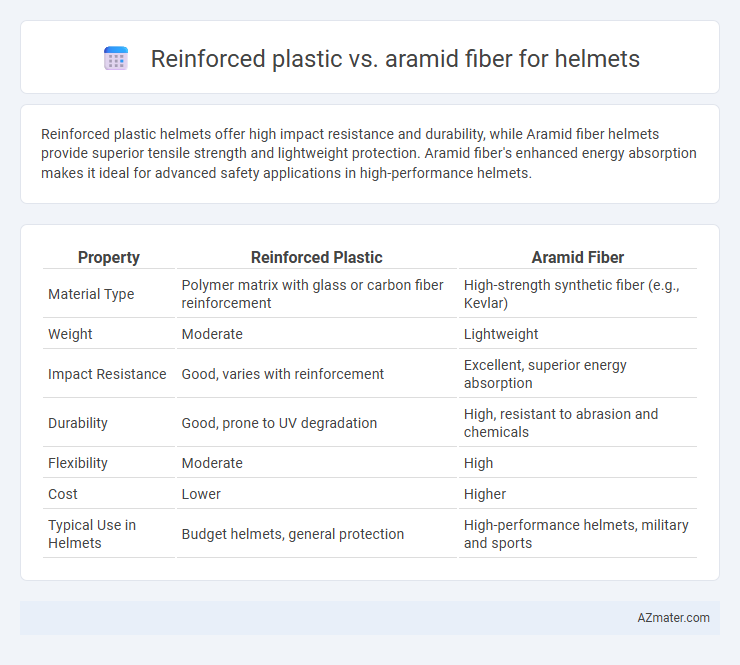 Reinforced plastic vs. aramid fiber for helmets

Reinforced plastic helmets offer high impact resistance and durability, while Aramid fiber helmets provide superior tensile strength and lightweight protection. Aramid fiber's enhanced energy absorption makes it ideal for advanced safety applications in high-performance helmets.

| Property | Reinforced Plastic | Aramid Fiber |
|---|---|---|
| Material Type | Polymer matrix with glass or carbon fiber reinforcement | High-strength synthetic fiber (e.g., Kevlar) |
| Weight | Moderate | Lightweight |
| Impact Resistance | Good, varies with reinforcement | Excellent, superior energy absorption |
| Durability | Good, prone to UV degradation | High, resistant to abrasion and chemicals |
| Flexibility | Moderate | High |
| Cost | Lower | Higher |
| Typical Use in Helmets | Budget helmets, general protection | High-performance helmets, military and sports |

AZmater.com