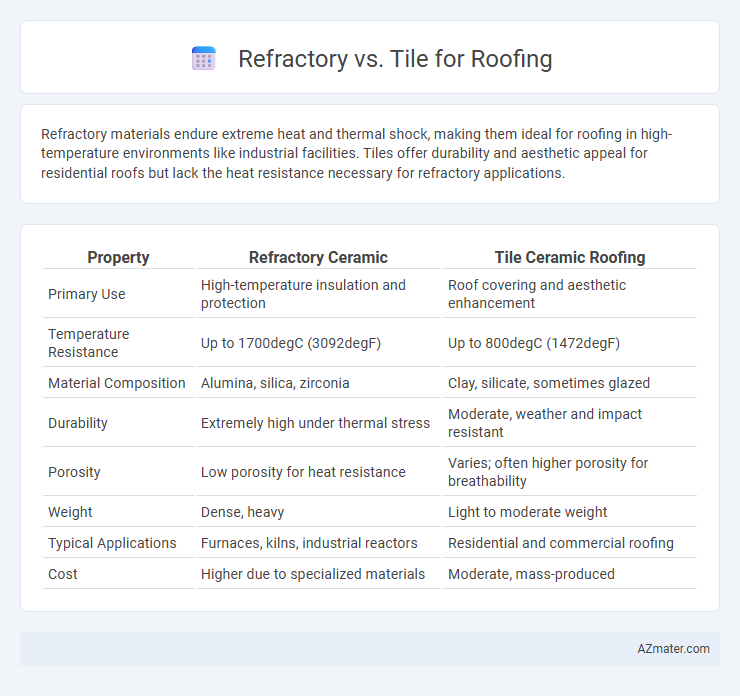 Refractory vs. Tile for Roofing

Refractory materials endure extreme heat and thermal shock, making them ideal for roofing in high-temperature environments like industrial facilities. Tiles offer durability and aesthetic appeal for residential roofs but lack the heat resistance necessary for refractory applications.

| Property | Refractory Ceramic | Tile Ceramic Roofing |
|---|---|---|
| Primary Use | High-temperature insulation and protection | Roof covering and aesthetic enhancement |
| Temperature Resistance | Up to 1700degC (3092degF) | Up to 800degC (1472degF) |
| Material Composition | Alumina, silica, zirconia | Clay, silicate, sometimes glazed |
| Durability | Extremely high under thermal stress | Moderate, weather and impact resistant |
| Porosity | Low porosity for heat resistance | Varies; often higher porosity for breathability |
| Weight | Dense, heavy | Light to moderate weight |
| Typical Applications | Furnaces, kilns, industrial reactors | Residential and commercial roofing |
| Cost | Higher due to specialized materials | Moderate, mass-produced |

AZmater.com