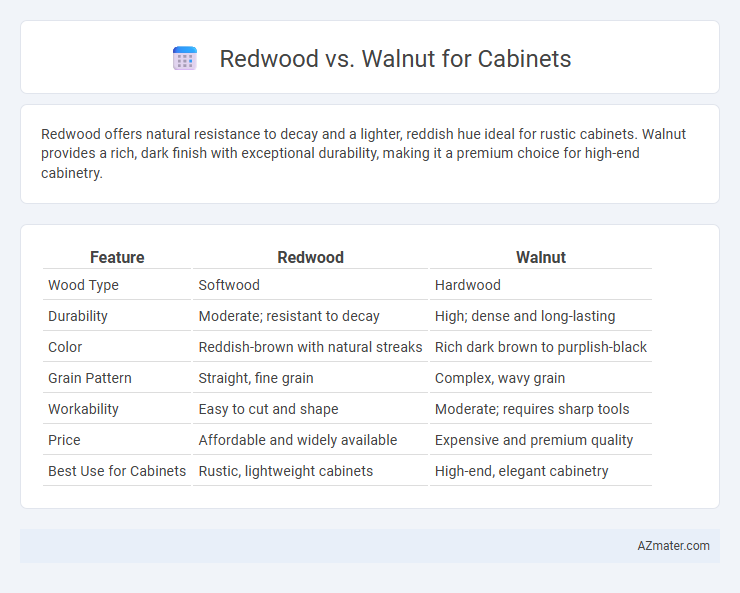 Redwood vs. Walnut for Cabinets

Redwood offers natural resistance to decay and a lighter, reddish hue ideal for rustic cabinets. Walnut provides a rich, dark finish with exceptional durability, making it a premium choice for high-end cabinetry.

| Feature | Redwood | Walnut |
|---|---|---|
| Wood Type | Softwood | Hardwood |
| Durability | Moderate; resistant to decay | High; dense and long-lasting |
| Color | Reddish-brown with natural streaks | Rich dark brown to purplish-black |
| Grain Pattern | Straight, fine grain | Complex, wavy grain |
| Workability | Easy to cut and shape | Moderate; requires sharp tools |
| Price | Affordable and widely available | Expensive and premium quality |
| Best Use for Cabinets | Rustic, lightweight cabinets | High-end, elegant cabinetry |

AZmater.com