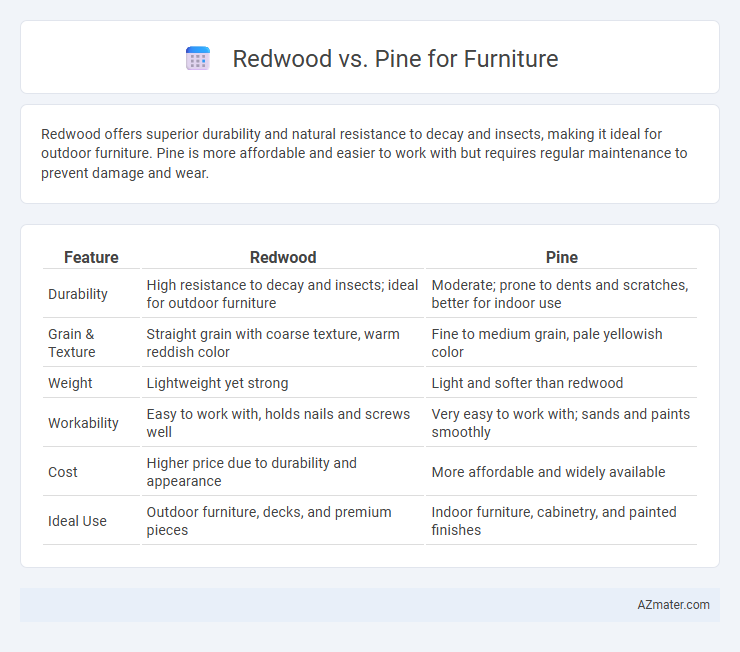 Redwood vs. Pine for Furniture

Redwood offers superior durability and natural resistance to decay and insects, making it ideal for outdoor furniture. Pine is more affordable and easier to work with but requires regular maintenance to prevent damage and wear.

| Feature | Redwood | Pine |
|---|---|---|
| Durability | High resistance to decay and insects; ideal for outdoor furniture | Moderate; prone to dents and scratches, better for indoor use |
| Grain & Texture | Straight grain with coarse texture, warm reddish color | Fine to medium grain, pale yellowish color |
| Weight | Lightweight yet strong | Light and softer than redwood |
| Workability | Easy to work with, holds nails and screws well | Very easy to work with; sands and paints smoothly |
| Cost | Higher price due to durability and appearance | More affordable and widely available |
| Ideal Use | Outdoor furniture, decks, and premium pieces | Indoor furniture, cabinetry, and painted finishes |

AZmater.com