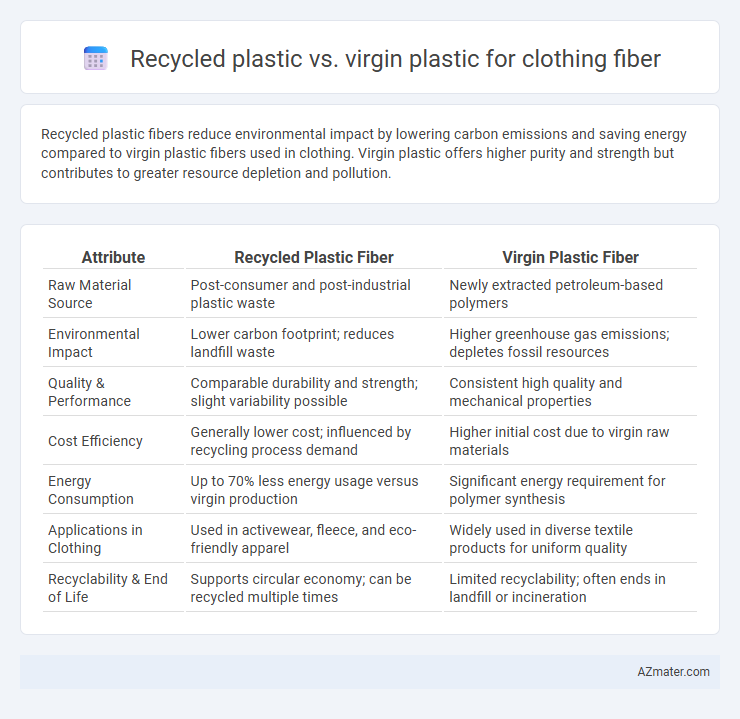 Recycled plastic vs. virgin plastic for clothing fiber

Recycled plastic fibers reduce environmental impact by lowering carbon emissions and saving energy compared to virgin plastic fibers used in clothing. Virgin plastic offers higher purity and strength but contributes to greater resource depletion and pollution.

| Attribute | Recycled Plastic Fiber | Virgin Plastic Fiber |
|---|---|---|
| Raw Material Source | Post-consumer and post-industrial plastic waste | Newly extracted petroleum-based polymers |
| Environmental Impact | Lower carbon footprint; reduces landfill waste | Higher greenhouse gas emissions; depletes fossil resources |
| Quality & Performance | Comparable durability and strength; slight variability possible | Consistent high quality and mechanical properties |
| Cost Efficiency | Generally lower cost; influenced by recycling process demand | Higher initial cost due to virgin raw materials |
| Energy Consumption | Up to 70% less energy usage versus virgin production | Significant energy requirement for polymer synthesis |
| Applications in Clothing | Used in activewear, fleece, and eco-friendly apparel | Widely used in diverse textile products for uniform quality |
| Recyclability & End of Life | Supports circular economy; can be recycled multiple times | Limited recyclability; often ends in landfill or incineration |

AZmater.com