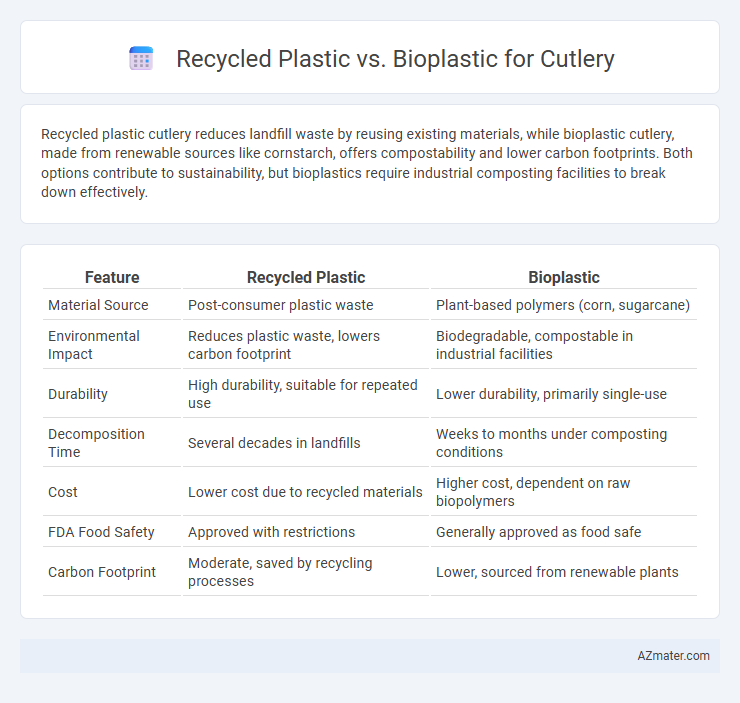 Recycled Plastic vs. Bioplastic for Cutlery

Recycled plastic cutlery reduces landfill waste by reusing existing materials, while bioplastic cutlery, made from renewable sources like cornstarch, offers compostability and lower carbon footprints. Both options contribute to sustainability, but bioplastics require industrial composting facilities to break down effectively.

| Feature | Recycled Plastic | Bioplastic |
|---|---|---|
| Material Source | Post-consumer plastic waste | Plant-based polymers (corn, sugarcane) |
| Environmental Impact | Reduces plastic waste, lowers carbon footprint | Biodegradable, compostable in industrial facilities |
| Durability | High durability, suitable for repeated use | Lower durability, primarily single-use |
| Decomposition Time | Several decades in landfills | Weeks to months under composting conditions |
| Cost | Lower cost due to recycled materials | Higher cost, dependent on raw biopolymers |
| FDA Food Safety | Approved with restrictions | Generally approved as food safe |
| Carbon Footprint | Moderate, saved by recycling processes | Lower, sourced from renewable plants |

AZmater.com