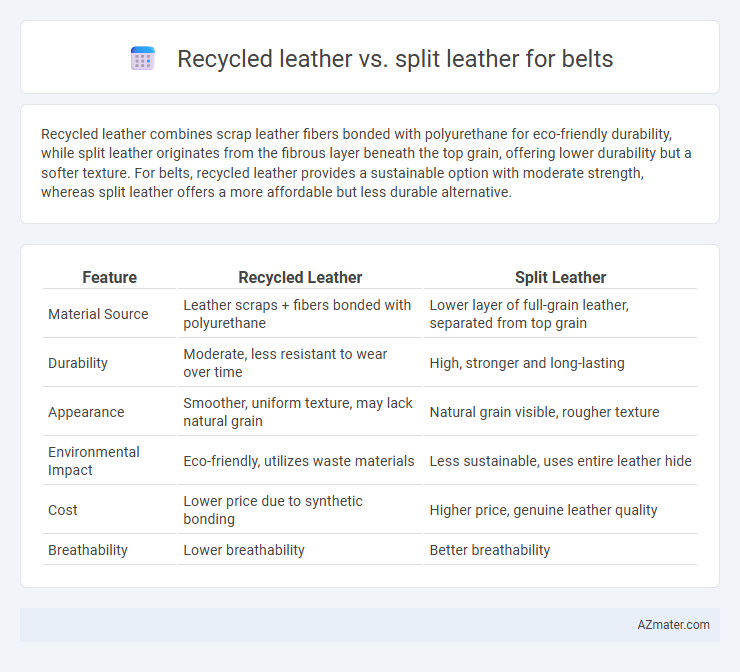 Recycled leather vs. split leather for belts

Recycled leather combines scrap leather fibers bonded with polyurethane for eco-friendly durability, while split leather originates from the fibrous layer beneath the top grain, offering lower durability but a softer texture. For belts, recycled leather provides a sustainable option with moderate strength, whereas split leather offers a more affordable but less durable alternative.

| Feature | Recycled Leather | Split Leather |
|---|---|---|
| Material Source | Leather scraps + fibers bonded with polyurethane | Lower layer of full-grain leather, separated from top grain |
| Durability | Moderate, less resistant to wear over time | High, stronger and long-lasting |
| Appearance | Smoother, uniform texture, may lack natural grain | Natural grain visible, rougher texture |
| Environmental Impact | Eco-friendly, utilizes waste materials | Less sustainable, uses entire leather hide |
| Cost | Lower price due to synthetic bonding | Higher price, genuine leather quality |
| Breathability | Lower breathability | Better breathability |

AZmater.com