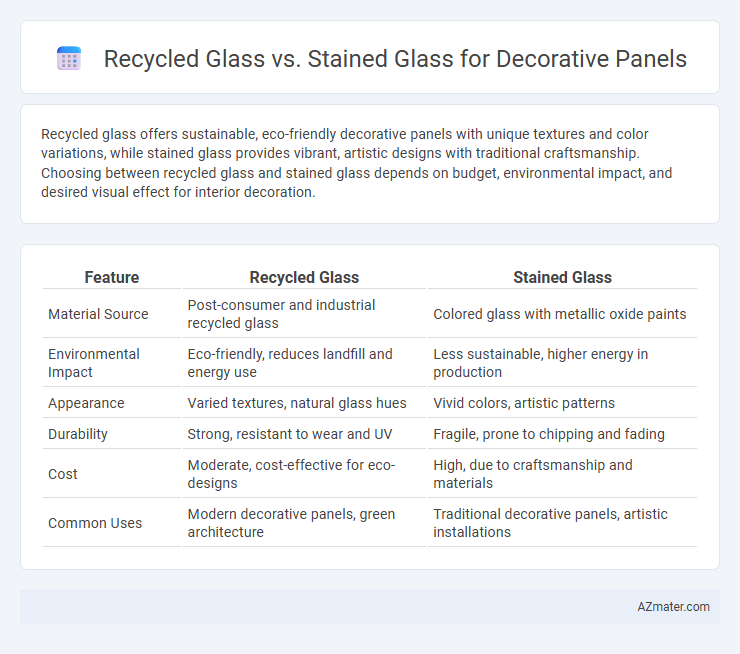 Recycled Glass vs. Stained Glass for Decorative Panels

Recycled glass offers sustainable, eco-friendly decorative panels with unique textures and color variations, while stained glass provides vibrant, artistic designs with traditional craftsmanship. Choosing between recycled glass and stained glass depends on budget, environmental impact, and desired visual effect for interior decoration.

| Feature | Recycled Glass | Stained Glass |
|---|---|---|
| Material Source | Post-consumer and industrial recycled glass | Colored glass with metallic oxide paints |
| Environmental Impact | Eco-friendly, reduces landfill and energy use | Less sustainable, higher energy in production |
| Appearance | Varied textures, natural glass hues | Vivid colors, artistic patterns |
| Durability | Strong, resistant to wear and UV | Fragile, prone to chipping and fading |
| Cost | Moderate, cost-effective for eco-designs | High, due to craftsmanship and materials |
| Common Uses | Modern decorative panels, green architecture | Traditional decorative panels, artistic installations |

AZmater.com