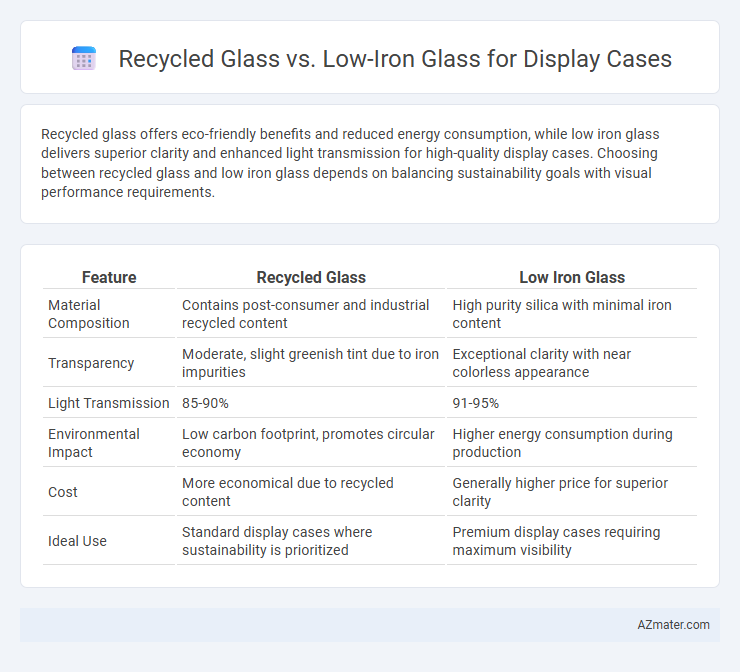 Recycled Glass vs. Low-Iron Glass for Display Cases

Recycled glass offers eco-friendly benefits and reduced energy consumption, while low iron glass delivers superior clarity and enhanced light transmission for high-quality display cases. Choosing between recycled glass and low iron glass depends on balancing sustainability goals with visual performance requirements.

| Feature | Recycled Glass | Low Iron Glass |
|---|---|---|
| Material Composition | Contains post-consumer and industrial recycled content | High purity silica with minimal iron content |
| Transparency | Moderate, slight greenish tint due to iron impurities | Exceptional clarity with near colorless appearance |
| Light Transmission | 85-90% | 91-95% |
| Environmental Impact | Low carbon footprint, promotes circular economy | Higher energy consumption during production |
| Cost | More economical due to recycled content | Generally higher price for superior clarity |
| Ideal Use | Standard display cases where sustainability is prioritized | Premium display cases requiring maximum visibility |

AZmater.com