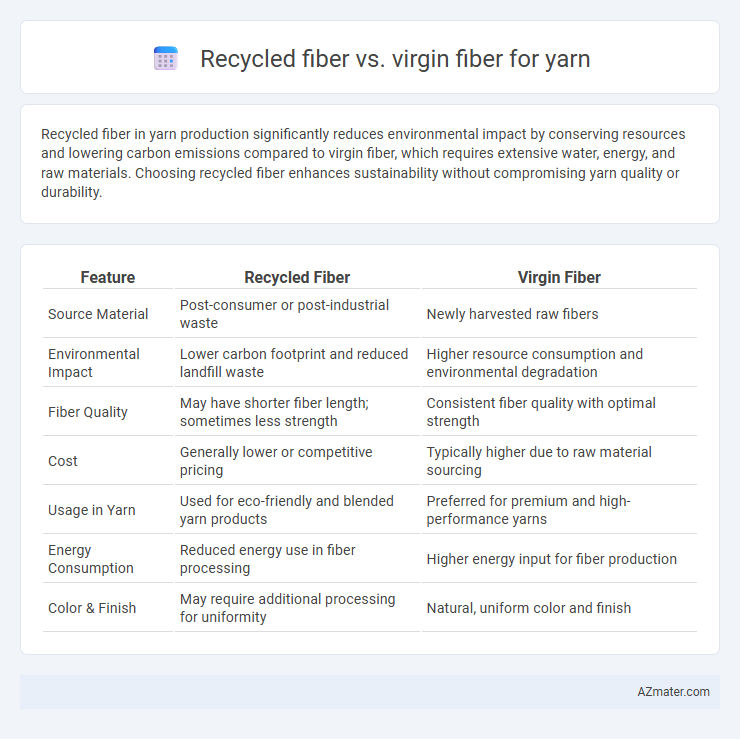 Recycled fiber vs. virgin fiber for yarn

Recycled fiber in yarn production significantly reduces environmental impact by conserving resources and lowering carbon emissions compared to virgin fiber, which requires extensive water, energy, and raw materials. Choosing recycled fiber enhances sustainability without compromising yarn quality or durability.

| Feature | Recycled Fiber | Virgin Fiber |
|---|---|---|
| Source Material | Post-consumer or post-industrial waste | Newly harvested raw fibers |
| Environmental Impact | Lower carbon footprint and reduced landfill waste | Higher resource consumption and environmental degradation |
| Fiber Quality | May have shorter fiber length; sometimes less strength | Consistent fiber quality with optimal strength |
| Cost | Generally lower or competitive pricing | Typically higher due to raw material sourcing |
| Usage in Yarn | Used for eco-friendly and blended yarn products | Preferred for premium and high-performance yarns |
| Energy Consumption | Reduced energy use in fiber processing | Higher energy input for fiber production |
| Color & Finish | May require additional processing for uniformity | Natural, uniform color and finish |

AZmater.com