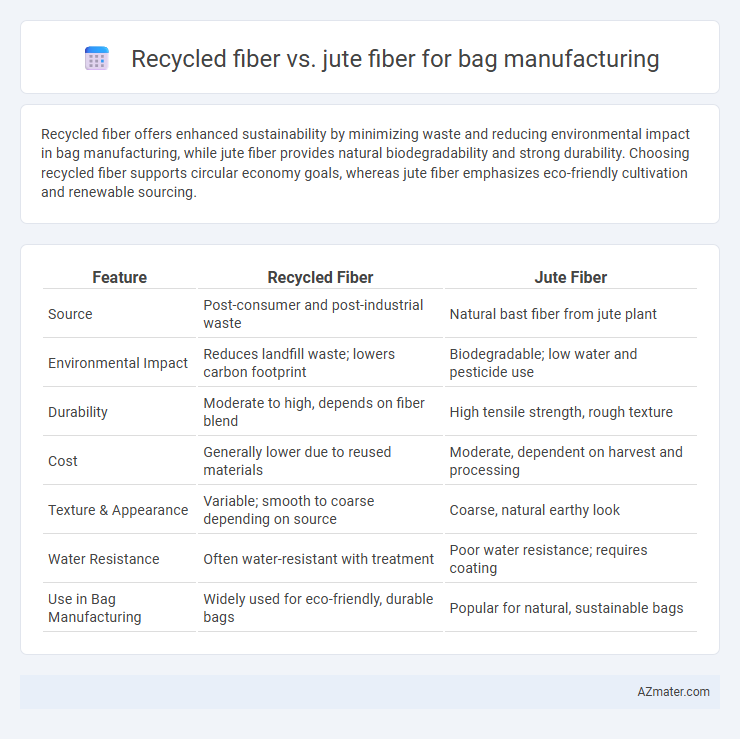 Recycled fiber vs. jute fiber for bag manufacturing

Recycled fiber offers enhanced sustainability by minimizing waste and reducing environmental impact in bag manufacturing, while jute fiber provides natural biodegradability and strong durability. Choosing recycled fiber supports circular economy goals, whereas jute fiber emphasizes eco-friendly cultivation and renewable sourcing.

| Feature | Recycled Fiber | Jute Fiber |
|---|---|---|
| Source | Post-consumer and post-industrial waste | Natural bast fiber from jute plant |
| Environmental Impact | Reduces landfill waste; lowers carbon footprint | Biodegradable; low water and pesticide use |
| Durability | Moderate to high, depends on fiber blend | High tensile strength, rough texture |
| Cost | Generally lower due to reused materials | Moderate, dependent on harvest and processing |
| Texture & Appearance | Variable; smooth to coarse depending on source | Coarse, natural earthy look |
| Water Resistance | Often water-resistant with treatment | Poor water resistance; requires coating |
| Use in Bag Manufacturing | Widely used for eco-friendly, durable bags | Popular for natural, sustainable bags |

AZmater.com