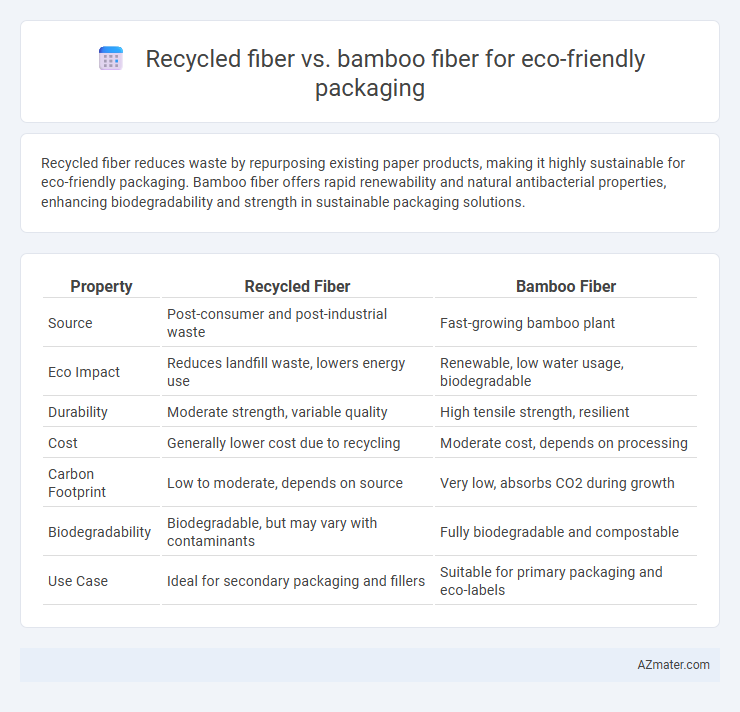 Recycled fiber vs. bamboo fiber for eco-friendly packaging

Recycled fiber reduces waste by repurposing existing paper products, making it highly sustainable for eco-friendly packaging. Bamboo fiber offers rapid renewability and natural antibacterial properties, enhancing biodegradability and strength in sustainable packaging solutions.

| Property | Recycled Fiber | Bamboo Fiber |
|---|---|---|
| Source | Post-consumer and post-industrial waste | Fast-growing bamboo plant |
| Eco Impact | Reduces landfill waste, lowers energy use | Renewable, low water usage, biodegradable |
| Durability | Moderate strength, variable quality | High tensile strength, resilient |
| Cost | Generally lower cost due to recycling | Moderate cost, depends on processing |
| Carbon Footprint | Low to moderate, depends on source | Very low, absorbs CO2 during growth |
| Biodegradability | Biodegradable, but may vary with contaminants | Fully biodegradable and compostable |
| Use Case | Ideal for secondary packaging and fillers | Suitable for primary packaging and eco-labels |

AZmater.com