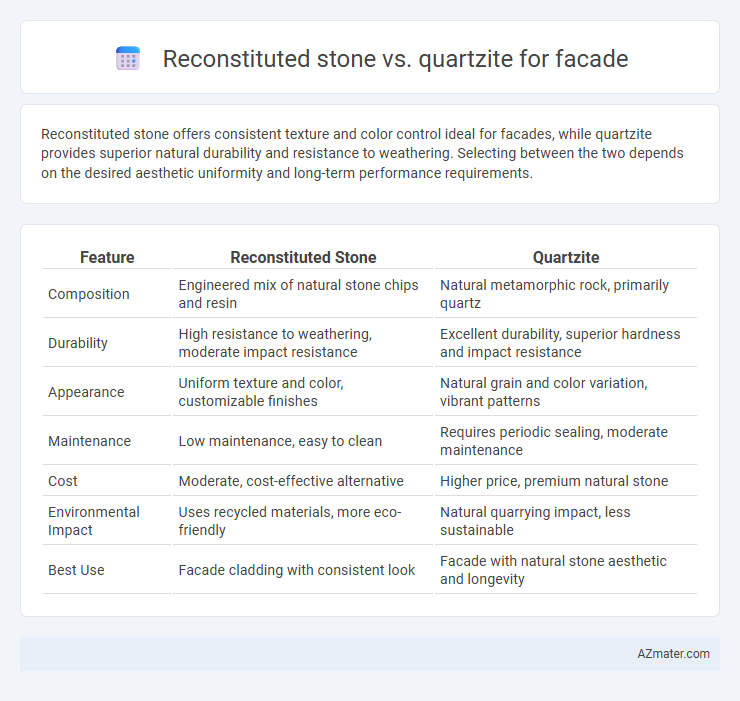 Reconstituted stone vs. quartzite for facade

Reconstituted stone offers consistent texture and color control ideal for facades, while quartzite provides superior natural durability and resistance to weathering. Selecting between the two depends on the desired aesthetic uniformity and long-term performance requirements.

| Feature | Reconstituted Stone | Quartzite |
|---|---|---|
| Composition | Engineered mix of natural stone chips and resin | Natural metamorphic rock, primarily quartz |
| Durability | High resistance to weathering, moderate impact resistance | Excellent durability, superior hardness and impact resistance |
| Appearance | Uniform texture and color, customizable finishes | Natural grain and color variation, vibrant patterns |
| Maintenance | Low maintenance, easy to clean | Requires periodic sealing, moderate maintenance |
| Cost | Moderate, cost-effective alternative | Higher price, premium natural stone |
| Environmental Impact | Uses recycled materials, more eco-friendly | Natural quarrying impact, less sustainable |
| Best Use | Facade cladding with consistent look | Facade with natural stone aesthetic and longevity |

AZmater.com