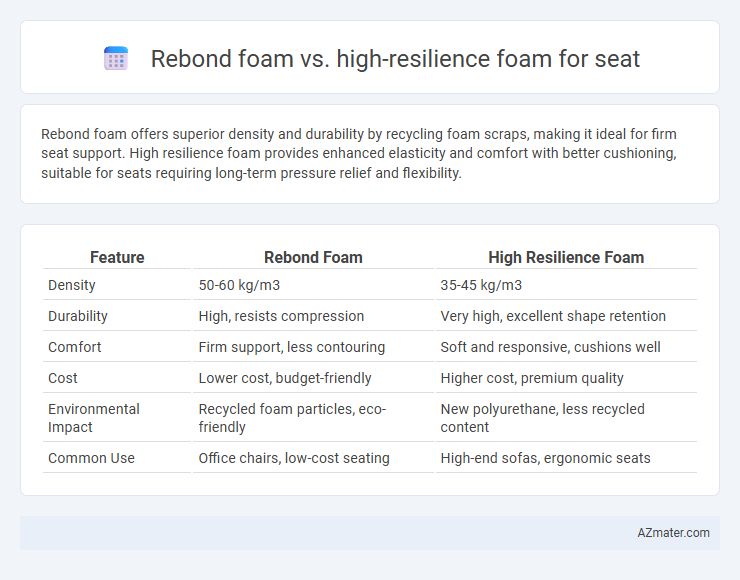 Rebond foam vs. high-resilience foam for seat

Rebond foam offers superior density and durability by recycling foam scraps, making it ideal for firm seat support. High resilience foam provides enhanced elasticity and comfort with better cushioning, suitable for seats requiring long-term pressure relief and flexibility.

| Feature | Rebond Foam | High Resilience Foam |
|---|---|---|
| Density | 50-60 kg/m3 | 35-45 kg/m3 |
| Durability | High, resists compression | Very high, excellent shape retention |
| Comfort | Firm support, less contouring | Soft and responsive, cushions well |
| Cost | Lower cost, budget-friendly | Higher cost, premium quality |
| Environmental Impact | Recycled foam particles, eco-friendly | New polyurethane, less recycled content |
| Common Use | Office chairs, low-cost seating | High-end sofas, ergonomic seats |

AZmater.com