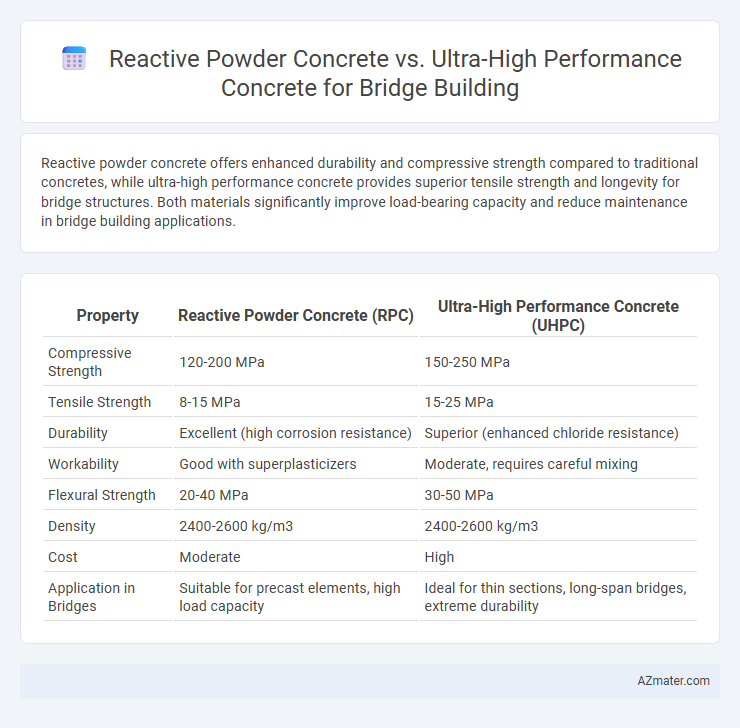 Reactive Powder Concrete vs. Ultra-High Performance Concrete for Bridge Building

Reactive powder concrete offers enhanced durability and compressive strength compared to traditional concretes, while ultra-high performance concrete provides superior tensile strength and longevity for bridge structures. Both materials significantly improve load-bearing capacity and reduce maintenance in bridge building applications.

| Property | Reactive Powder Concrete (RPC) | Ultra-High Performance Concrete (UHPC) |
|---|---|---|
| Compressive Strength | 120-200 MPa | 150-250 MPa |
| Tensile Strength | 8-15 MPa | 15-25 MPa |
| Durability | Excellent (high corrosion resistance) | Superior (enhanced chloride resistance) |
| Workability | Good with superplasticizers | Moderate, requires careful mixing |
| Flexural Strength | 20-40 MPa | 30-50 MPa |
| Density | 2400-2600 kg/m3 | 2400-2600 kg/m3 |
| Cost | Moderate | High |
| Application in Bridges | Suitable for precast elements, high load capacity | Ideal for thin sections, long-span bridges, extreme durability |

AZmater.com