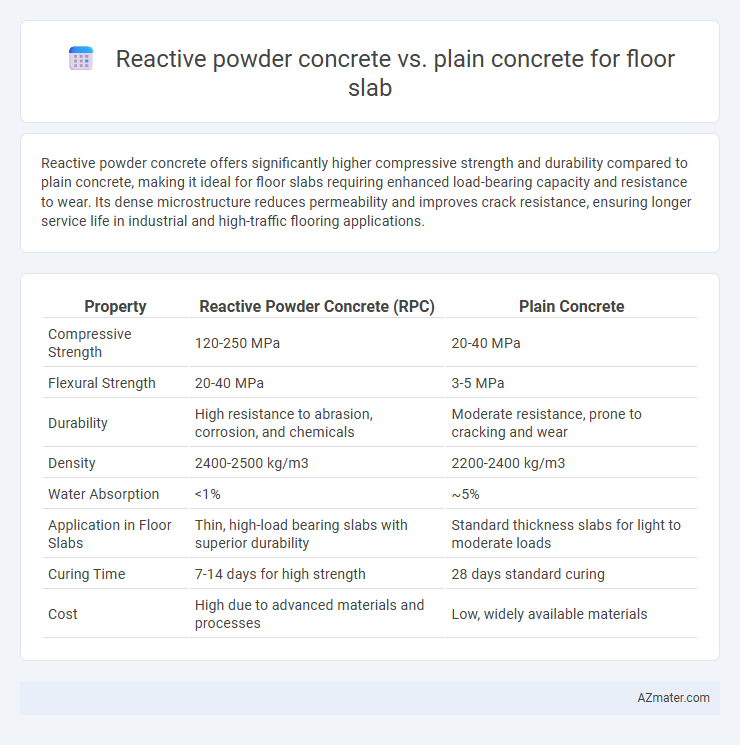 Reactive powder concrete vs. plain concrete for floor slab

Reactive powder concrete offers significantly higher compressive strength and durability compared to plain concrete, making it ideal for floor slabs requiring enhanced load-bearing capacity and resistance to wear. Its dense microstructure reduces permeability and improves crack resistance, ensuring longer service life in industrial and high-traffic flooring applications.

| Property | Reactive Powder Concrete (RPC) | Plain Concrete |
|---|---|---|
| Compressive Strength | 120-250 MPa | 20-40 MPa |
| Flexural Strength | 20-40 MPa | 3-5 MPa |
| Durability | High resistance to abrasion, corrosion, and chemicals | Moderate resistance, prone to cracking and wear |
| Density | 2400-2500 kg/m3 | 2200-2400 kg/m3 |
| Water Absorption | <1% | ~5% |
| Application in Floor Slabs | Thin, high-load bearing slabs with superior durability | Standard thickness slabs for light to moderate loads |
| Curing Time | 7-14 days for high strength | 28 days standard curing |
| Cost | High due to advanced materials and processes | Low, widely available materials |

AZmater.com