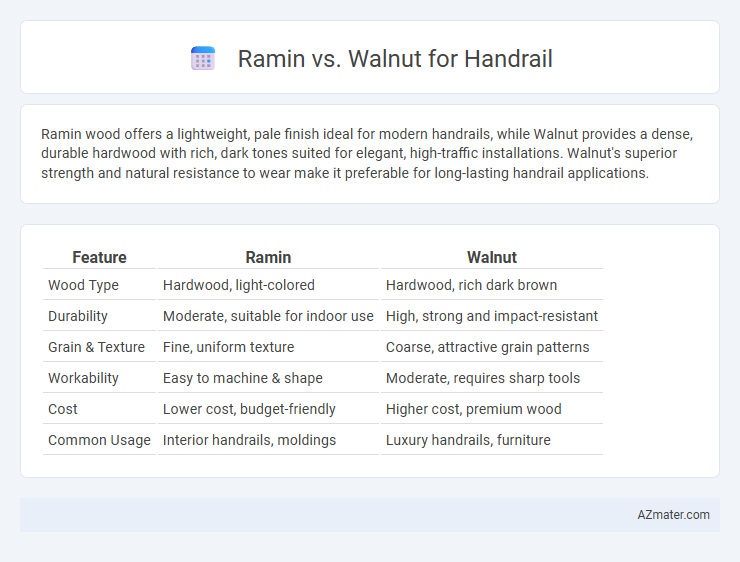 Ramin vs. Walnut for Handrail

Ramin wood offers a lightweight, pale finish ideal for modern handrails, while Walnut provides a dense, durable hardwood with rich, dark tones suited for elegant, high-traffic installations. Walnut's superior strength and natural resistance to wear make it preferable for long-lasting handrail applications.

| Feature | Ramin | Walnut |
|---|---|---|
| Wood Type | Hardwood, light-colored | Hardwood, rich dark brown |
| Durability | Moderate, suitable for indoor use | High, strong and impact-resistant |
| Grain & Texture | Fine, uniform texture | Coarse, attractive grain patterns |
| Workability | Easy to machine & shape | Moderate, requires sharp tools |
| Cost | Lower cost, budget-friendly | Higher cost, premium wood |
| Common Usage | Interior handrails, moldings | Luxury handrails, furniture |

AZmater.com