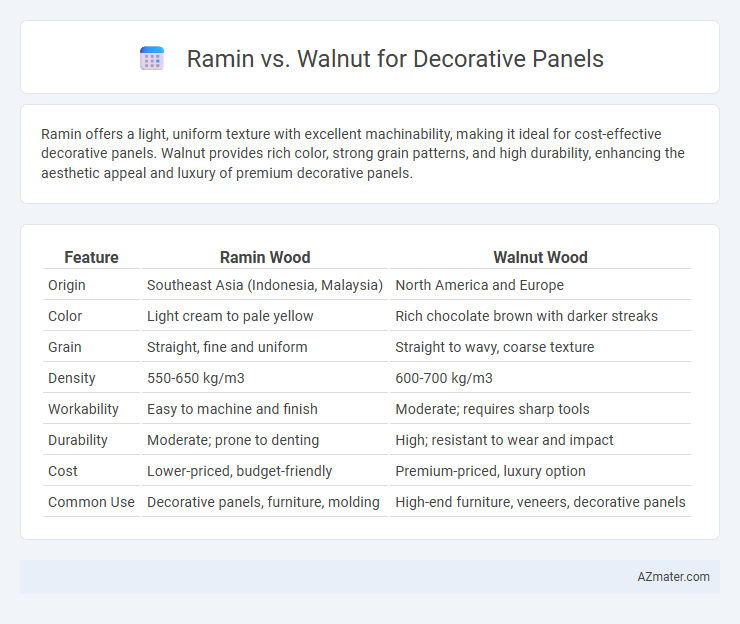 Ramin vs. Walnut for Decorative Panels

Ramin offers a light, uniform texture with excellent machinability, making it ideal for cost-effective decorative panels. Walnut provides rich color, strong grain patterns, and high durability, enhancing the aesthetic appeal and luxury of premium decorative panels.

| Feature | Ramin Wood | Walnut Wood |
|---|---|---|
| Origin | Southeast Asia (Indonesia, Malaysia) | North America and Europe |
| Color | Light cream to pale yellow | Rich chocolate brown with darker streaks |
| Grain | Straight, fine and uniform | Straight to wavy, coarse texture |
| Density | 550-650 kg/m3 | 600-700 kg/m3 |
| Workability | Easy to machine and finish | Moderate; requires sharp tools |
| Durability | Moderate; prone to denting | High; resistant to wear and impact |
| Cost | Lower-priced, budget-friendly | Premium-priced, luxury option |
| Common Use | Decorative panels, furniture, molding | High-end furniture, veneers, decorative panels |

AZmater.com