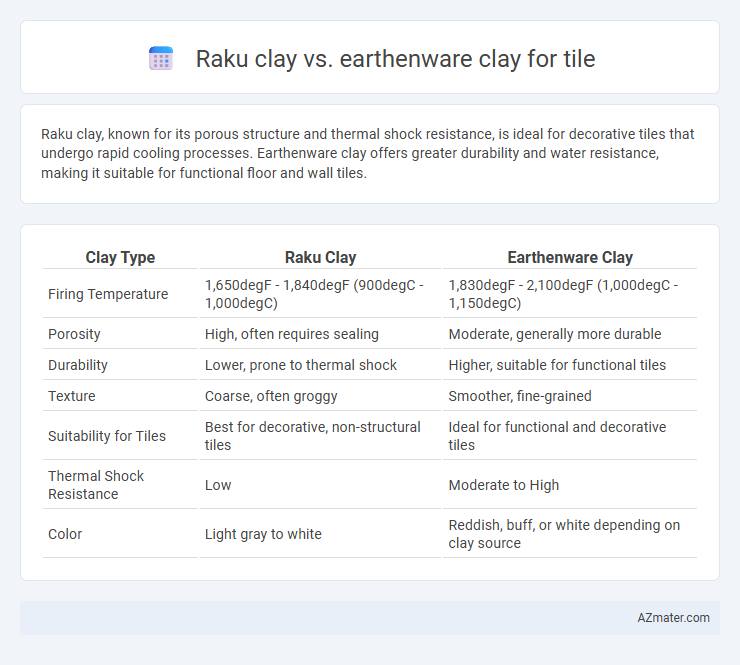 Raku clay vs. earthenware clay for tile

Raku clay, known for its porous structure and thermal shock resistance, is ideal for decorative tiles that undergo rapid cooling processes. Earthenware clay offers greater durability and water resistance, making it suitable for functional floor and wall tiles.

| Clay Type | Raku Clay | Earthenware Clay |
|---|---|---|
| Firing Temperature | 1,650degF - 1,840degF (900degC - 1,000degC) | 1,830degF - 2,100degF (1,000degC - 1,150degC) |
| Porosity | High, often requires sealing | Moderate, generally more durable |
| Durability | Lower, prone to thermal shock | Higher, suitable for functional tiles |
| Texture | Coarse, often groggy | Smoother, fine-grained |
| Suitability for Tiles | Best for decorative, non-structural tiles | Ideal for functional and decorative tiles |
| Thermal Shock Resistance | Low | Moderate to High |
| Color | Light gray to white | Reddish, buff, or white depending on clay source |

AZmater.com