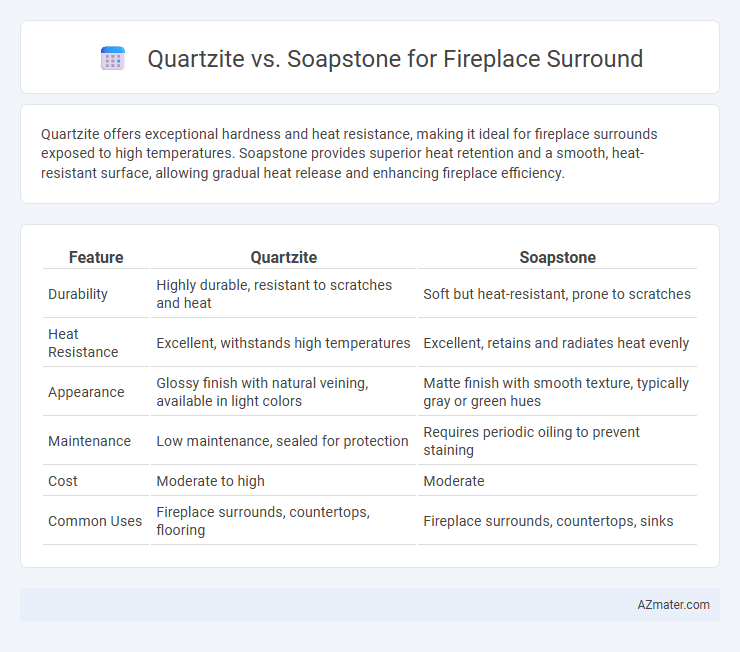 Quartzite vs. Soapstone for Fireplace Surround

Quartzite offers exceptional hardness and heat resistance, making it ideal for fireplace surrounds exposed to high temperatures. Soapstone provides superior heat retention and a smooth, heat-resistant surface, allowing gradual heat release and enhancing fireplace efficiency.

| Feature | Quartzite | Soapstone |
|---|---|---|
| Durability | Highly durable, resistant to scratches and heat | Soft but heat-resistant, prone to scratches |
| Heat Resistance | Excellent, withstands high temperatures | Excellent, retains and radiates heat evenly |
| Appearance | Glossy finish with natural veining, available in light colors | Matte finish with smooth texture, typically gray or green hues |
| Maintenance | Low maintenance, sealed for protection | Requires periodic oiling to prevent staining |
| Cost | Moderate to high | Moderate |
| Common Uses | Fireplace surrounds, countertops, flooring | Fireplace surrounds, countertops, sinks |

AZmater.com