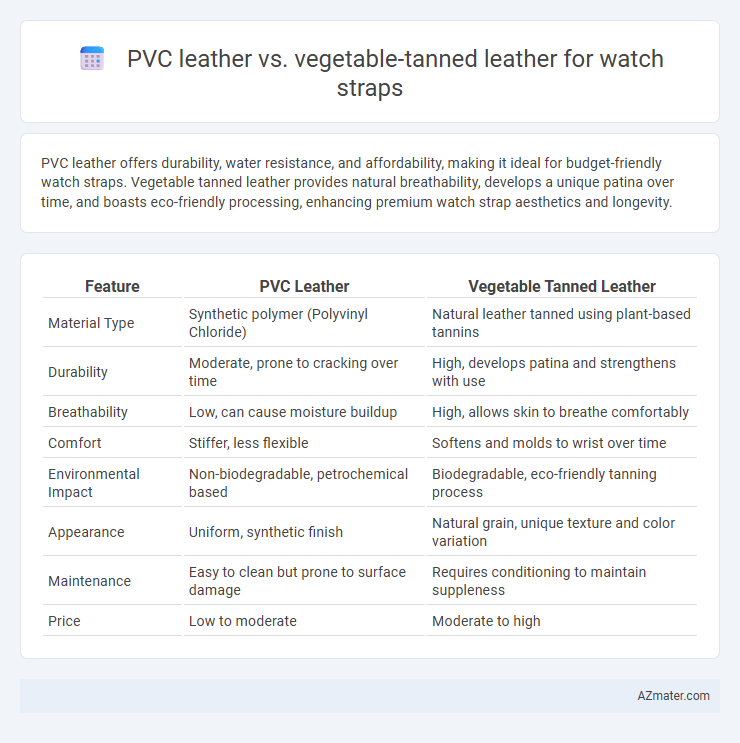 PVC leather vs. vegetable-tanned leather for watch straps

PVC leather offers durability, water resistance, and affordability, making it ideal for budget-friendly watch straps. Vegetable tanned leather provides natural breathability, develops a unique patina over time, and boasts eco-friendly processing, enhancing premium watch strap aesthetics and longevity.

| Feature | PVC Leather | Vegetable Tanned Leather |
|---|---|---|
| Material Type | Synthetic polymer (Polyvinyl Chloride) | Natural leather tanned using plant-based tannins |
| Durability | Moderate, prone to cracking over time | High, develops patina and strengthens with use |
| Breathability | Low, can cause moisture buildup | High, allows skin to breathe comfortably |
| Comfort | Stiffer, less flexible | Softens and molds to wrist over time |
| Environmental Impact | Non-biodegradable, petrochemical based | Biodegradable, eco-friendly tanning process |
| Appearance | Uniform, synthetic finish | Natural grain, unique texture and color variation |
| Maintenance | Easy to clean but prone to surface damage | Requires conditioning to maintain suppleness |
| Price | Low to moderate | Moderate to high |

AZmater.com