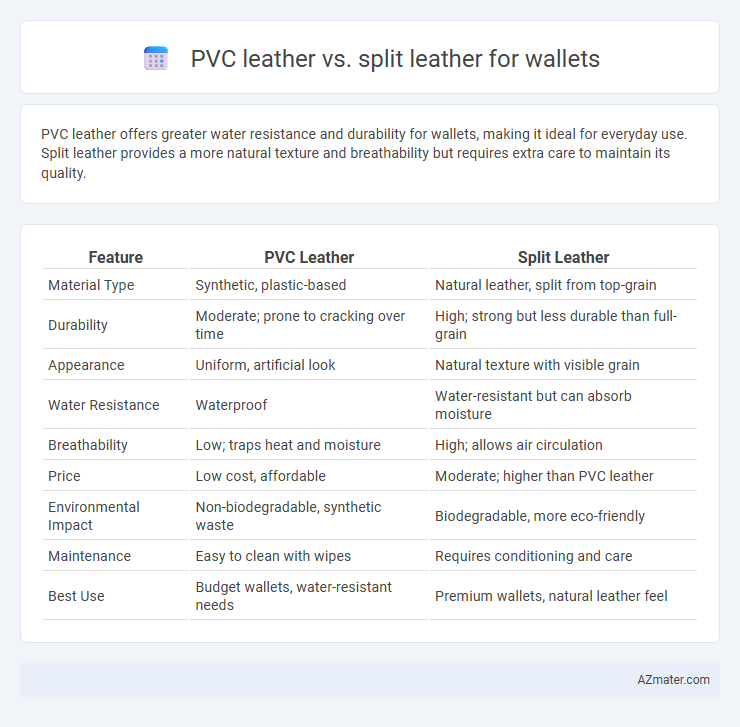 PVC leather vs. split leather for wallets

PVC leather offers greater water resistance and durability for wallets, making it ideal for everyday use. Split leather provides a more natural texture and breathability but requires extra care to maintain its quality.

| Feature | PVC Leather | Split Leather |
|---|---|---|
| Material Type | Synthetic, plastic-based | Natural leather, split from top-grain |
| Durability | Moderate; prone to cracking over time | High; strong but less durable than full-grain |
| Appearance | Uniform, artificial look | Natural texture with visible grain |
| Water Resistance | Waterproof | Water-resistant but can absorb moisture |
| Breathability | Low; traps heat and moisture | High; allows air circulation |
| Price | Low cost, affordable | Moderate; higher than PVC leather |
| Environmental Impact | Non-biodegradable, synthetic waste | Biodegradable, more eco-friendly |
| Maintenance | Easy to clean with wipes | Requires conditioning and care |
| Best Use | Budget wallets, water-resistant needs | Premium wallets, natural leather feel |

AZmater.com