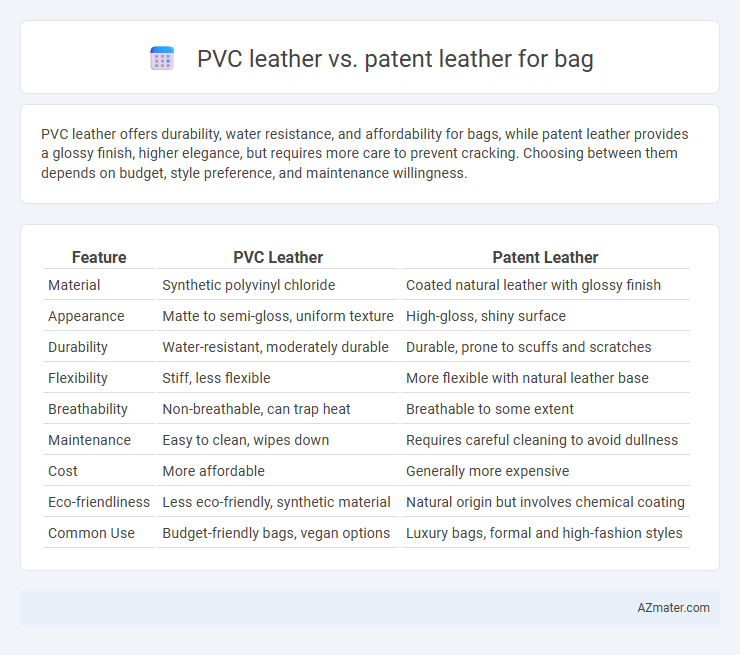 PVC leather vs. patent leather for bag

PVC leather offers durability, water resistance, and affordability for bags, while patent leather provides a glossy finish, higher elegance, but requires more care to prevent cracking. Choosing between them depends on budget, style preference, and maintenance willingness.

| Feature | PVC Leather | Patent Leather |
|---|---|---|
| Material | Synthetic polyvinyl chloride | Coated natural leather with glossy finish |
| Appearance | Matte to semi-gloss, uniform texture | High-gloss, shiny surface |
| Durability | Water-resistant, moderately durable | Durable, prone to scuffs and scratches |
| Flexibility | Stiff, less flexible | More flexible with natural leather base |
| Breathability | Non-breathable, can trap heat | Breathable to some extent |
| Maintenance | Easy to clean, wipes down | Requires careful cleaning to avoid dullness |
| Cost | More affordable | Generally more expensive |
| Eco-friendliness | Less eco-friendly, synthetic material | Natural origin but involves chemical coating |
| Common Use | Budget-friendly bags, vegan options | Luxury bags, formal and high-fashion styles |

AZmater.com