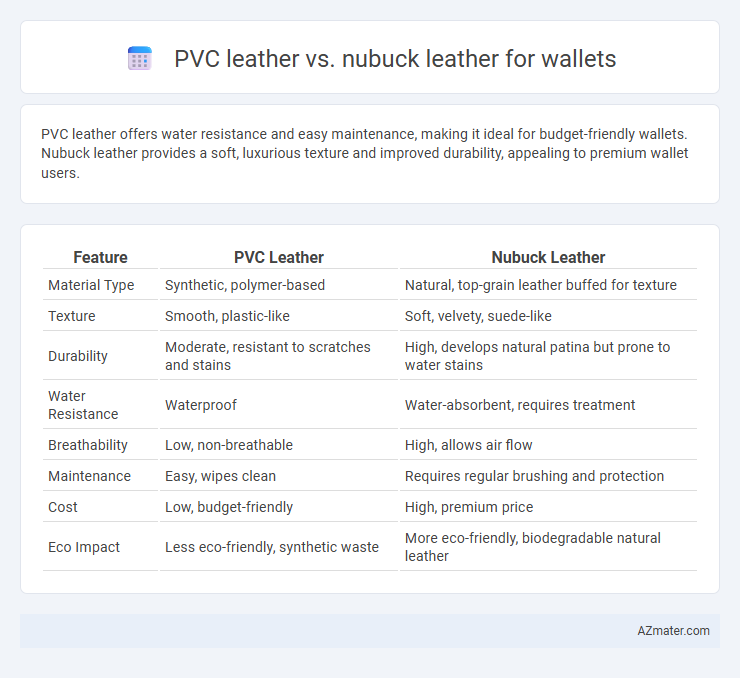 PVC leather vs. nubuck leather for wallets

PVC leather offers water resistance and easy maintenance, making it ideal for budget-friendly wallets. Nubuck leather provides a soft, luxurious texture and improved durability, appealing to premium wallet users.

| Feature | PVC Leather | Nubuck Leather |
|---|---|---|
| Material Type | Synthetic, polymer-based | Natural, top-grain leather buffed for texture |
| Texture | Smooth, plastic-like | Soft, velvety, suede-like |
| Durability | Moderate, resistant to scratches and stains | High, develops natural patina but prone to water stains |
| Water Resistance | Waterproof | Water-absorbent, requires treatment |
| Breathability | Low, non-breathable | High, allows air flow |
| Maintenance | Easy, wipes clean | Requires regular brushing and protection |
| Cost | Low, budget-friendly | High, premium price |
| Eco Impact | Less eco-friendly, synthetic waste | More eco-friendly, biodegradable natural leather |

AZmater.com