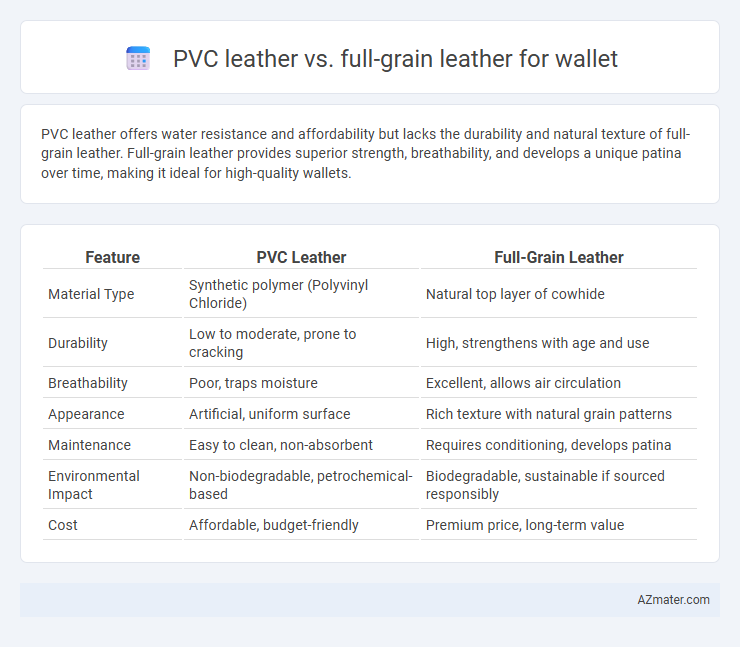 PVC leather vs. full-grain leather for wallet

PVC leather offers water resistance and affordability but lacks the durability and natural texture of full-grain leather. Full-grain leather provides superior strength, breathability, and develops a unique patina over time, making it ideal for high-quality wallets.

| Feature | PVC Leather | Full-Grain Leather |
|---|---|---|
| Material Type | Synthetic polymer (Polyvinyl Chloride) | Natural top layer of cowhide |
| Durability | Low to moderate, prone to cracking | High, strengthens with age and use |
| Breathability | Poor, traps moisture | Excellent, allows air circulation |
| Appearance | Artificial, uniform surface | Rich texture with natural grain patterns |
| Maintenance | Easy to clean, non-absorbent | Requires conditioning, develops patina |
| Environmental Impact | Non-biodegradable, petrochemical-based | Biodegradable, sustainable if sourced responsibly |
| Cost | Affordable, budget-friendly | Premium price, long-term value |

AZmater.com