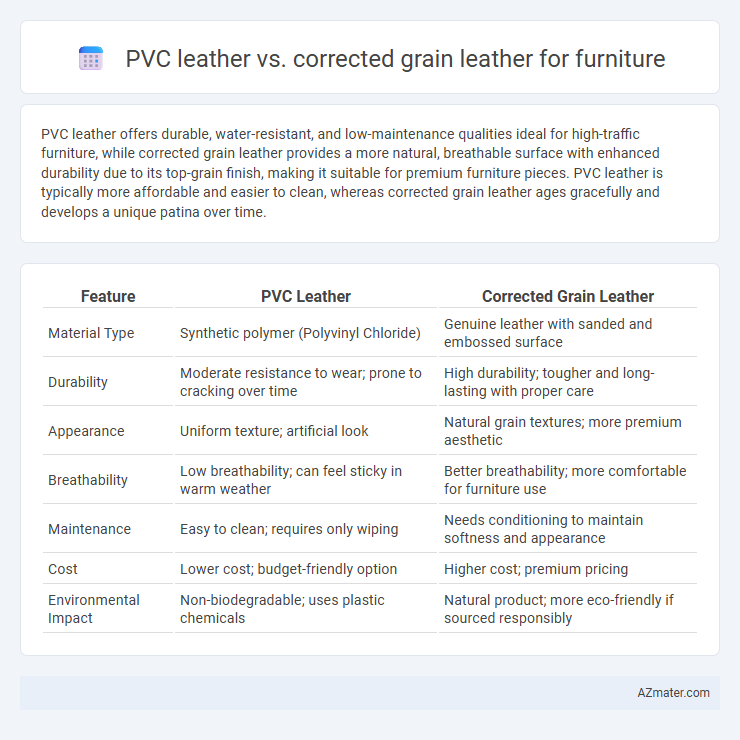 PVC leather vs. corrected grain leather for furniture

PVC leather offers durable, water-resistant, and low-maintenance qualities ideal for high-traffic furniture, while corrected grain leather provides a more natural, breathable surface with enhanced durability due to its top-grain finish, making it suitable for premium furniture pieces. PVC leather is typically more affordable and easier to clean, whereas corrected grain leather ages gracefully and develops a unique patina over time.

| Feature | PVC Leather | Corrected Grain Leather |
|---|---|---|
| Material Type | Synthetic polymer (Polyvinyl Chloride) | Genuine leather with sanded and embossed surface |
| Durability | Moderate resistance to wear; prone to cracking over time | High durability; tougher and long-lasting with proper care |
| Appearance | Uniform texture; artificial look | Natural grain textures; more premium aesthetic |
| Breathability | Low breathability; can feel sticky in warm weather | Better breathability; more comfortable for furniture use |
| Maintenance | Easy to clean; requires only wiping | Needs conditioning to maintain softness and appearance |
| Cost | Lower cost; budget-friendly option | Higher cost; premium pricing |
| Environmental Impact | Non-biodegradable; uses plastic chemicals | Natural product; more eco-friendly if sourced responsibly |

AZmater.com