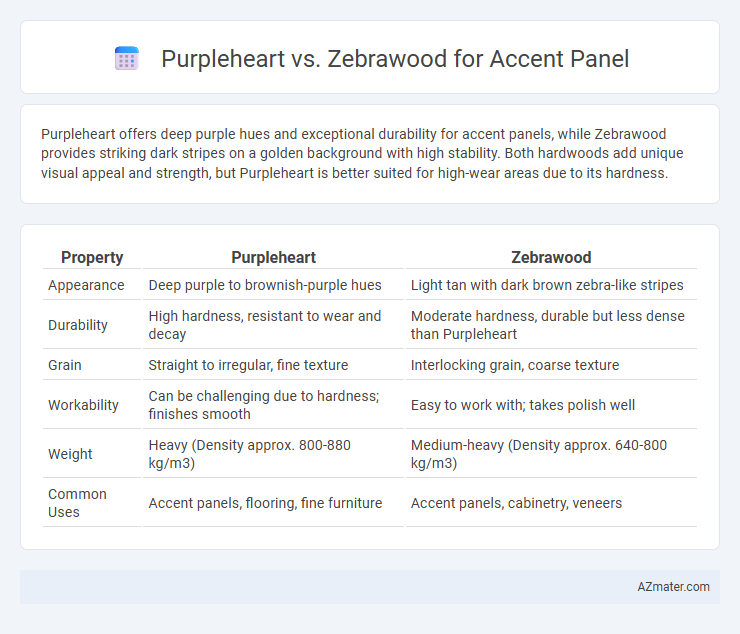 Purpleheart vs. Zebrawood for Accent Panel

Purpleheart offers deep purple hues and exceptional durability for accent panels, while Zebrawood provides striking dark stripes on a golden background with high stability. Both hardwoods add unique visual appeal and strength, but Purpleheart is better suited for high-wear areas due to its hardness.

| Property | Purpleheart | Zebrawood |
|---|---|---|
| Appearance | Deep purple to brownish-purple hues | Light tan with dark brown zebra-like stripes |
| Durability | High hardness, resistant to wear and decay | Moderate hardness, durable but less dense than Purpleheart |
| Grain | Straight to irregular, fine texture | Interlocking grain, coarse texture |
| Workability | Can be challenging due to hardness; finishes smooth | Easy to work with; takes polish well |
| Weight | Heavy (Density approx. 800-880 kg/m3) | Medium-heavy (Density approx. 640-800 kg/m3) |
| Common Uses | Accent panels, flooring, fine furniture | Accent panels, cabinetry, veneers |

AZmater.com