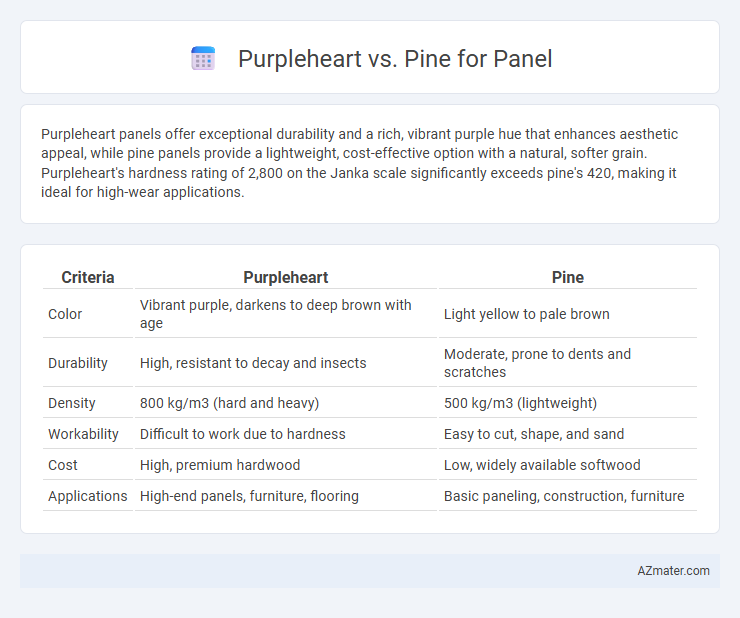 Purpleheart vs. Pine for Panel

Purpleheart panels offer exceptional durability and a rich, vibrant purple hue that enhances aesthetic appeal, while pine panels provide a lightweight, cost-effective option with a natural, softer grain. Purpleheart's hardness rating of 2,800 on the Janka scale significantly exceeds pine's 420, making it ideal for high-wear applications.

| Criteria | Purpleheart | Pine |
|---|---|---|
| Color | Vibrant purple, darkens to deep brown with age | Light yellow to pale brown |
| Durability | High, resistant to decay and insects | Moderate, prone to dents and scratches |
| Density | 800 kg/m3 (hard and heavy) | 500 kg/m3 (lightweight) |
| Workability | Difficult to work due to hardness | Easy to cut, shape, and sand |
| Cost | High, premium hardwood | Low, widely available softwood |
| Applications | High-end panels, furniture, flooring | Basic paneling, construction, furniture |

AZmater.com