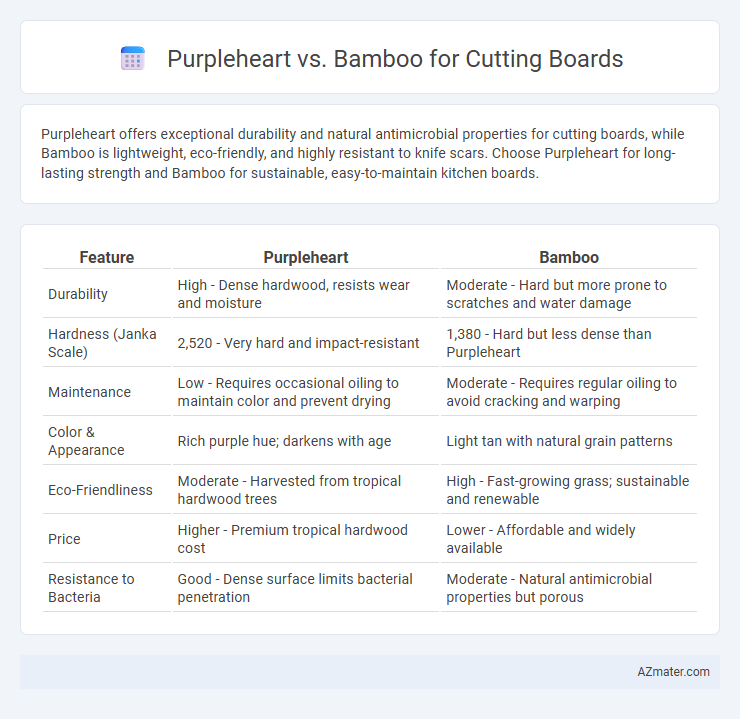 Purpleheart vs. Bamboo for Cutting Boards

Purpleheart offers exceptional durability and natural antimicrobial properties for cutting boards, while Bamboo is lightweight, eco-friendly, and highly resistant to knife scars. Choose Purpleheart for long-lasting strength and Bamboo for sustainable, easy-to-maintain kitchen boards.

| Feature | Purpleheart | Bamboo |
|---|---|---|
| Durability | High - Dense hardwood, resists wear and moisture | Moderate - Hard but more prone to scratches and water damage |
| Hardness (Janka Scale) | 2,520 - Very hard and impact-resistant | 1,380 - Hard but less dense than Purpleheart |
| Maintenance | Low - Requires occasional oiling to maintain color and prevent drying | Moderate - Requires regular oiling to avoid cracking and warping |
| Color & Appearance | Rich purple hue; darkens with age | Light tan with natural grain patterns |
| Eco-Friendliness | Moderate - Harvested from tropical hardwood trees | High - Fast-growing grass; sustainable and renewable |
| Price | Higher - Premium tropical hardwood cost | Lower - Affordable and widely available |
| Resistance to Bacteria | Good - Dense surface limits bacterial penetration | Moderate - Natural antimicrobial properties but porous |

AZmater.com