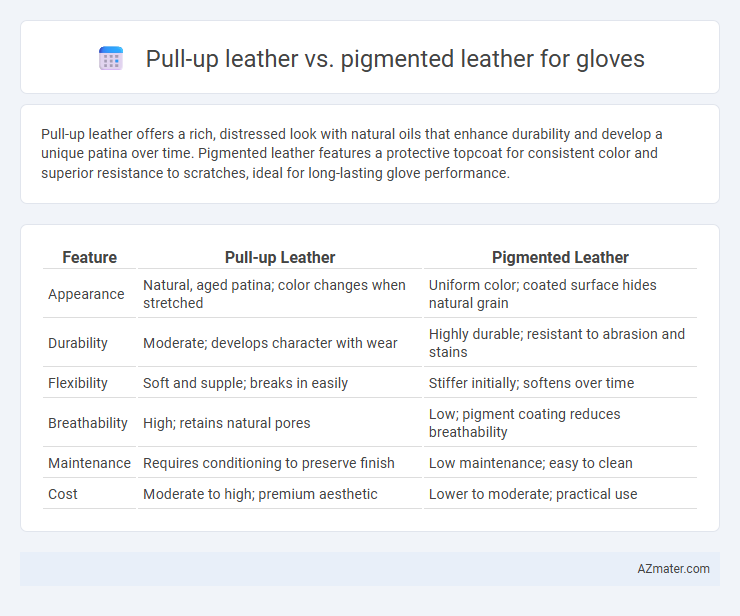 Pull-up leather vs. pigmented leather for gloves

Pull-up leather offers a rich, distressed look with natural oils that enhance durability and develop a unique patina over time. Pigmented leather features a protective topcoat for consistent color and superior resistance to scratches, ideal for long-lasting glove performance.

| Feature | Pull-up Leather | Pigmented Leather |
|---|---|---|
| Appearance | Natural, aged patina; color changes when stretched | Uniform color; coated surface hides natural grain |
| Durability | Moderate; develops character with wear | Highly durable; resistant to abrasion and stains |
| Flexibility | Soft and supple; breaks in easily | Stiffer initially; softens over time |
| Breathability | High; retains natural pores | Low; pigment coating reduces breathability |
| Maintenance | Requires conditioning to preserve finish | Low maintenance; easy to clean |
| Cost | Moderate to high; premium aesthetic | Lower to moderate; practical use |

AZmater.com