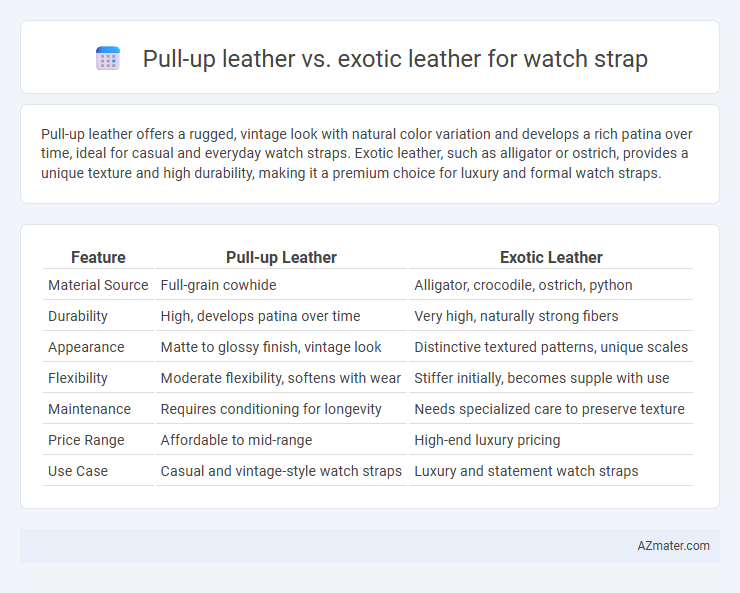 Pull-up leather vs. exotic leather for watch strap

Pull-up leather offers a rugged, vintage look with natural color variation and develops a rich patina over time, ideal for casual and everyday watch straps. Exotic leather, such as alligator or ostrich, provides a unique texture and high durability, making it a premium choice for luxury and formal watch straps.

| Feature | Pull-up Leather | Exotic Leather |
|---|---|---|
| Material Source | Full-grain cowhide | Alligator, crocodile, ostrich, python |
| Durability | High, develops patina over time | Very high, naturally strong fibers |
| Appearance | Matte to glossy finish, vintage look | Distinctive textured patterns, unique scales |
| Flexibility | Moderate flexibility, softens with wear | Stiffer initially, becomes supple with use |
| Maintenance | Requires conditioning for longevity | Needs specialized care to preserve texture |
| Price Range | Affordable to mid-range | High-end luxury pricing |
| Use Case | Casual and vintage-style watch straps | Luxury and statement watch straps |

AZmater.com