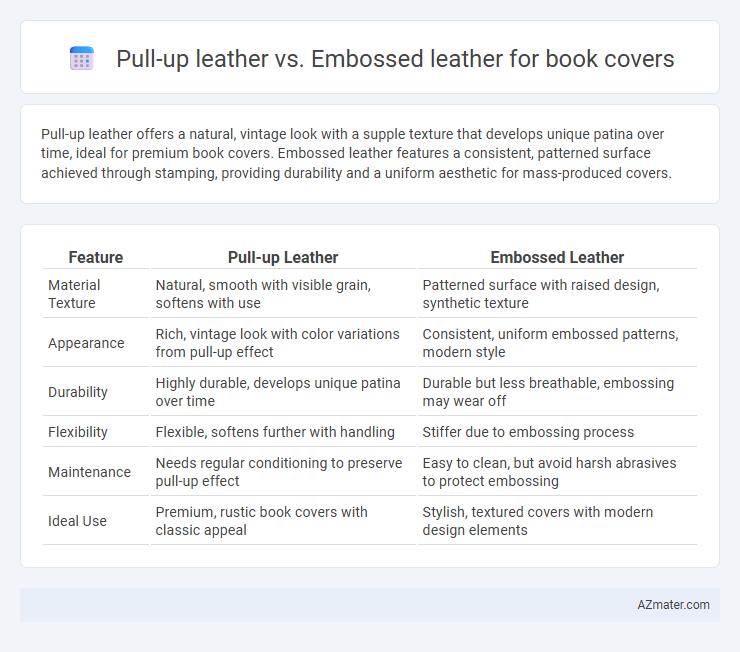 Pull-up leather vs. Embossed leather for book covers

Pull-up leather offers a natural, vintage look with a supple texture that develops unique patina over time, ideal for premium book covers. Embossed leather features a consistent, patterned surface achieved through stamping, providing durability and a uniform aesthetic for mass-produced covers.

| Feature | Pull-up Leather | Embossed Leather |
|---|---|---|
| Material Texture | Natural, smooth with visible grain, softens with use | Patterned surface with raised design, synthetic texture |
| Appearance | Rich, vintage look with color variations from pull-up effect | Consistent, uniform embossed patterns, modern style |
| Durability | Highly durable, develops unique patina over time | Durable but less breathable, embossing may wear off |
| Flexibility | Flexible, softens further with handling | Stiffer due to embossing process |
| Maintenance | Needs regular conditioning to preserve pull-up effect | Easy to clean, but avoid harsh abrasives to protect embossing |
| Ideal Use | Premium, rustic book covers with classic appeal | Stylish, textured covers with modern design elements |

AZmater.com