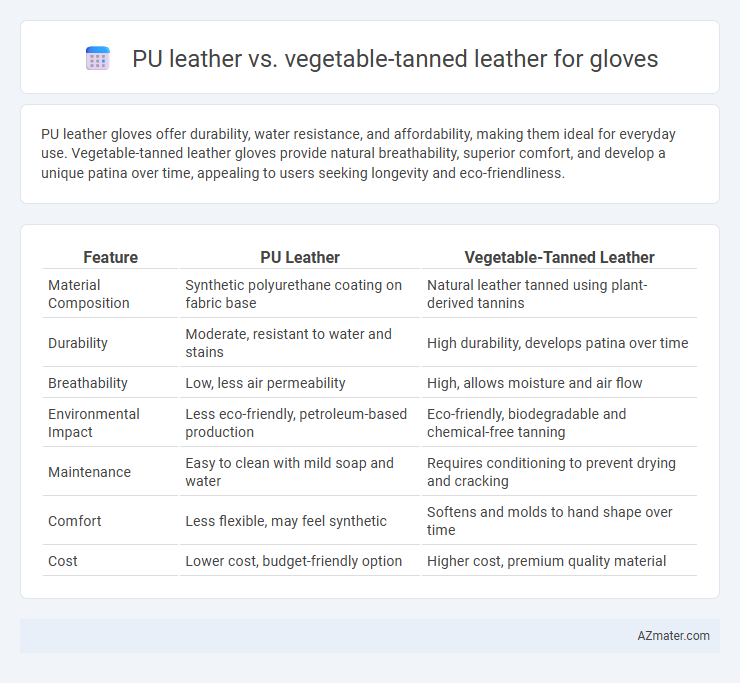 PU leather vs. vegetable-tanned leather for gloves

PU leather gloves offer durability, water resistance, and affordability, making them ideal for everyday use. Vegetable-tanned leather gloves provide natural breathability, superior comfort, and develop a unique patina over time, appealing to users seeking longevity and eco-friendliness.

| Feature | PU Leather | Vegetable-Tanned Leather |
|---|---|---|
| Material Composition | Synthetic polyurethane coating on fabric base | Natural leather tanned using plant-derived tannins |
| Durability | Moderate, resistant to water and stains | High durability, develops patina over time |
| Breathability | Low, less air permeability | High, allows moisture and air flow |
| Environmental Impact | Less eco-friendly, petroleum-based production | Eco-friendly, biodegradable and chemical-free tanning |
| Maintenance | Easy to clean with mild soap and water | Requires conditioning to prevent drying and cracking |
| Comfort | Less flexible, may feel synthetic | Softens and molds to hand shape over time |
| Cost | Lower cost, budget-friendly option | Higher cost, premium quality material |

AZmater.com