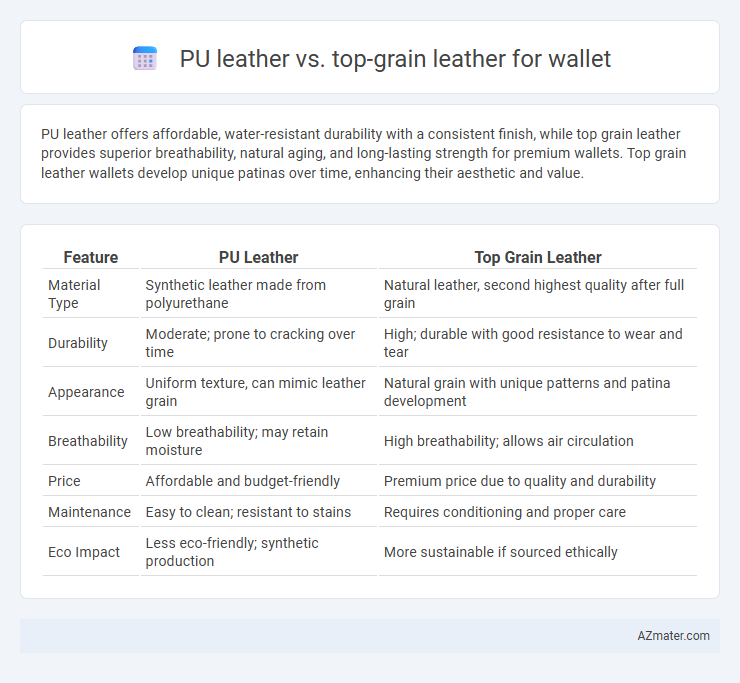 PU leather vs. top-grain leather for wallet

PU leather offers affordable, water-resistant durability with a consistent finish, while top grain leather provides superior breathability, natural aging, and long-lasting strength for premium wallets. Top grain leather wallets develop unique patinas over time, enhancing their aesthetic and value.

| Feature | PU Leather | Top Grain Leather |
|---|---|---|
| Material Type | Synthetic leather made from polyurethane | Natural leather, second highest quality after full grain |
| Durability | Moderate; prone to cracking over time | High; durable with good resistance to wear and tear |
| Appearance | Uniform texture, can mimic leather grain | Natural grain with unique patterns and patina development |
| Breathability | Low breathability; may retain moisture | High breathability; allows air circulation |
| Price | Affordable and budget-friendly | Premium price due to quality and durability |
| Maintenance | Easy to clean; resistant to stains | Requires conditioning and proper care |
| Eco Impact | Less eco-friendly; synthetic production | More sustainable if sourced ethically |

AZmater.com