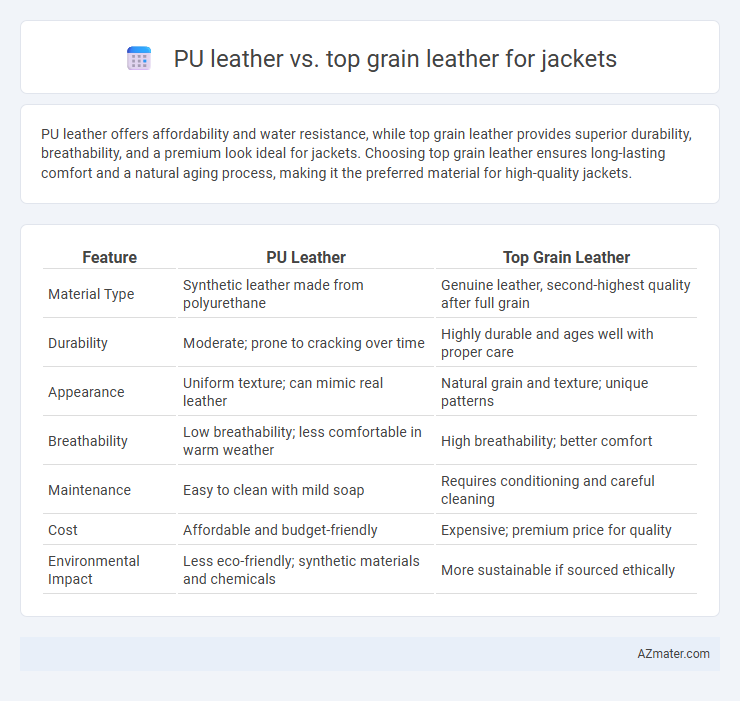 PU leather vs. top grain leather for jackets

PU leather offers affordability and water resistance, while top grain leather provides superior durability, breathability, and a premium look ideal for jackets. Choosing top grain leather ensures long-lasting comfort and a natural aging process, making it the preferred material for high-quality jackets.

| Feature | PU Leather | Top Grain Leather |
|---|---|---|
| Material Type | Synthetic leather made from polyurethane | Genuine leather, second-highest quality after full grain |
| Durability | Moderate; prone to cracking over time | Highly durable and ages well with proper care |
| Appearance | Uniform texture; can mimic real leather | Natural grain and texture; unique patterns |
| Breathability | Low breathability; less comfortable in warm weather | High breathability; better comfort |
| Maintenance | Easy to clean with mild soap | Requires conditioning and careful cleaning |
| Cost | Affordable and budget-friendly | Expensive; premium price for quality |
| Environmental Impact | Less eco-friendly; synthetic materials and chemicals | More sustainable if sourced ethically |

AZmater.com