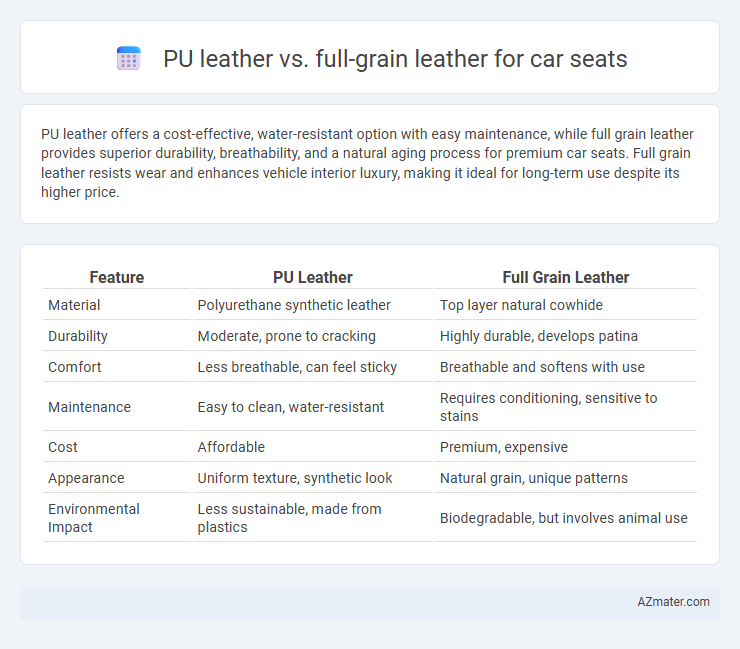 PU leather vs. full-grain leather for car seats

PU leather offers a cost-effective, water-resistant option with easy maintenance, while full grain leather provides superior durability, breathability, and a natural aging process for premium car seats. Full grain leather resists wear and enhances vehicle interior luxury, making it ideal for long-term use despite its higher price.

| Feature | PU Leather | Full Grain Leather |
|---|---|---|
| Material | Polyurethane synthetic leather | Top layer natural cowhide |
| Durability | Moderate, prone to cracking | Highly durable, develops patina |
| Comfort | Less breathable, can feel sticky | Breathable and softens with use |
| Maintenance | Easy to clean, water-resistant | Requires conditioning, sensitive to stains |
| Cost | Affordable | Premium, expensive |
| Appearance | Uniform texture, synthetic look | Natural grain, unique patterns |
| Environmental Impact | Less sustainable, made from plastics | Biodegradable, but involves animal use |

AZmater.com