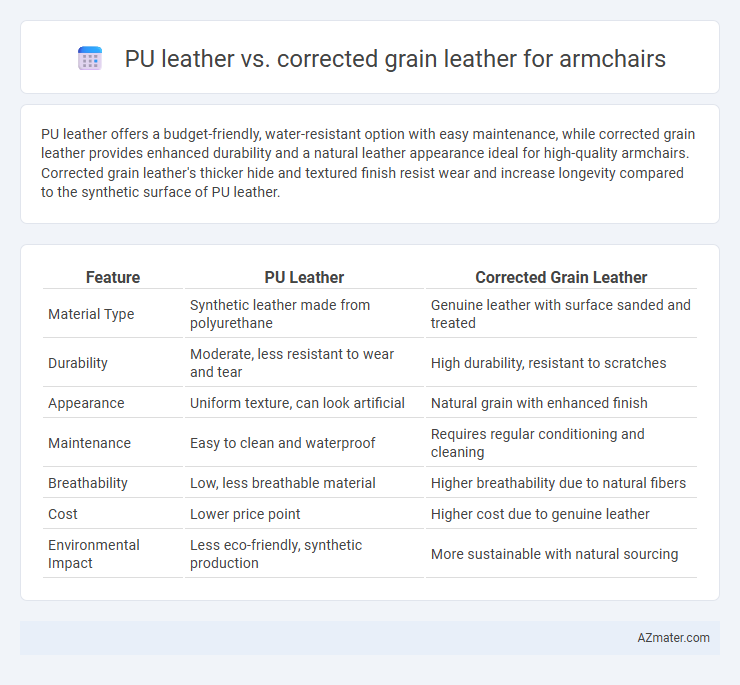 PU leather vs. corrected grain leather for armchairs

PU leather offers a budget-friendly, water-resistant option with easy maintenance, while corrected grain leather provides enhanced durability and a natural leather appearance ideal for high-quality armchairs. Corrected grain leather's thicker hide and textured finish resist wear and increase longevity compared to the synthetic surface of PU leather.

| Feature | PU Leather | Corrected Grain Leather |
|---|---|---|
| Material Type | Synthetic leather made from polyurethane | Genuine leather with surface sanded and treated |
| Durability | Moderate, less resistant to wear and tear | High durability, resistant to scratches |
| Appearance | Uniform texture, can look artificial | Natural grain with enhanced finish |
| Maintenance | Easy to clean and waterproof | Requires regular conditioning and cleaning |
| Breathability | Low, less breathable material | Higher breathability due to natural fibers |
| Cost | Lower price point | Higher cost due to genuine leather |
| Environmental Impact | Less eco-friendly, synthetic production | More sustainable with natural sourcing |

AZmater.com