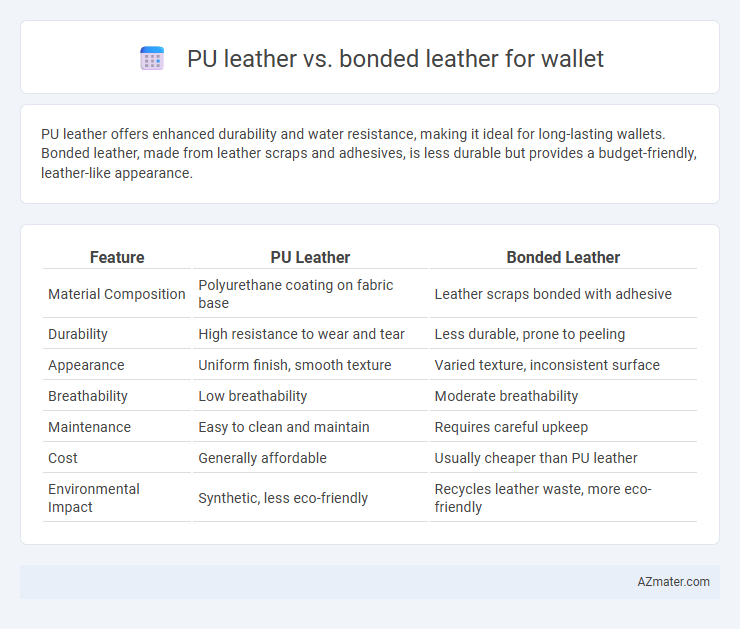 PU leather vs. bonded leather for wallet

PU leather offers enhanced durability and water resistance, making it ideal for long-lasting wallets. Bonded leather, made from leather scraps and adhesives, is less durable but provides a budget-friendly, leather-like appearance.

| Feature | PU Leather | Bonded Leather |
|---|---|---|
| Material Composition | Polyurethane coating on fabric base | Leather scraps bonded with adhesive |
| Durability | High resistance to wear and tear | Less durable, prone to peeling |
| Appearance | Uniform finish, smooth texture | Varied texture, inconsistent surface |
| Breathability | Low breathability | Moderate breathability |
| Maintenance | Easy to clean and maintain | Requires careful upkeep |
| Cost | Generally affordable | Usually cheaper than PU leather |
| Environmental Impact | Synthetic, less eco-friendly | Recycles leather waste, more eco-friendly |

AZmater.com