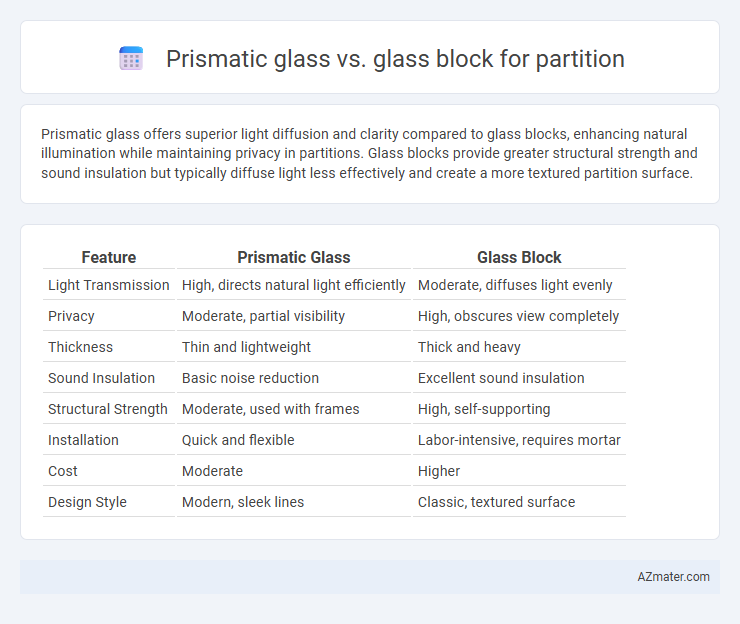 Prismatic glass vs. glass block for partition

Prismatic glass offers superior light diffusion and clarity compared to glass blocks, enhancing natural illumination while maintaining privacy in partitions. Glass blocks provide greater structural strength and sound insulation but typically diffuse light less effectively and create a more textured partition surface.

| Feature | Prismatic Glass | Glass Block |
|---|---|---|
| Light Transmission | High, directs natural light efficiently | Moderate, diffuses light evenly |
| Privacy | Moderate, partial visibility | High, obscures view completely |
| Thickness | Thin and lightweight | Thick and heavy |
| Sound Insulation | Basic noise reduction | Excellent sound insulation |
| Structural Strength | Moderate, used with frames | High, self-supporting |
| Installation | Quick and flexible | Labor-intensive, requires mortar |
| Cost | Moderate | Higher |
| Design Style | Modern, sleek lines | Classic, textured surface |

AZmater.com