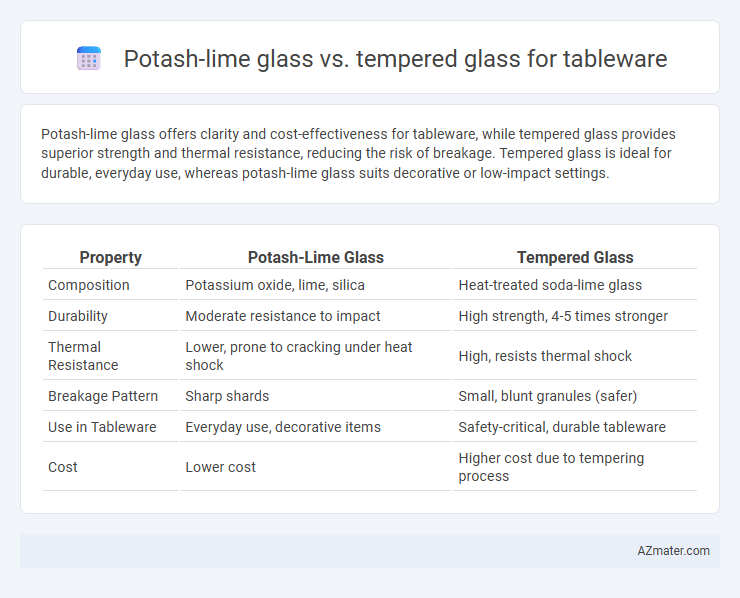 Potash-lime glass vs. tempered glass for tableware

Potash-lime glass offers clarity and cost-effectiveness for tableware, while tempered glass provides superior strength and thermal resistance, reducing the risk of breakage. Tempered glass is ideal for durable, everyday use, whereas potash-lime glass suits decorative or low-impact settings.

| Property | Potash-Lime Glass | Tempered Glass |
|---|---|---|
| Composition | Potassium oxide, lime, silica | Heat-treated soda-lime glass |
| Durability | Moderate resistance to impact | High strength, 4-5 times stronger |
| Thermal Resistance | Lower, prone to cracking under heat shock | High, resists thermal shock |
| Breakage Pattern | Sharp shards | Small, blunt granules (safer) |
| Use in Tableware | Everyday use, decorative items | Safety-critical, durable tableware |
| Cost | Lower cost | Higher cost due to tempering process |

AZmater.com