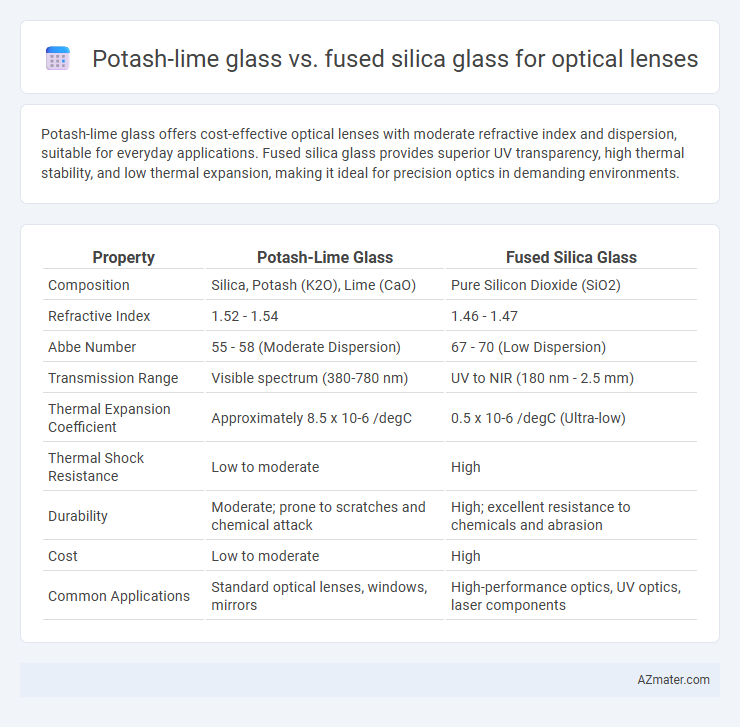 Potash-lime glass vs. fused silica glass for optical lenses

Potash-lime glass offers cost-effective optical lenses with moderate refractive index and dispersion, suitable for everyday applications. Fused silica glass provides superior UV transparency, high thermal stability, and low thermal expansion, making it ideal for precision optics in demanding environments.

| Property | Potash-Lime Glass | Fused Silica Glass |
|---|---|---|
| Composition | Silica, Potash (K2O), Lime (CaO) | Pure Silicon Dioxide (SiO2) |
| Refractive Index | 1.52 - 1.54 | 1.46 - 1.47 |
| Abbe Number | 55 - 58 (Moderate Dispersion) | 67 - 70 (Low Dispersion) |
| Transmission Range | Visible spectrum (380-780 nm) | UV to NIR (180 nm - 2.5 mm) |
| Thermal Expansion Coefficient | Approximately 8.5 x 10-6 /degC | 0.5 x 10-6 /degC (Ultra-low) |
| Thermal Shock Resistance | Low to moderate | High |
| Durability | Moderate; prone to scratches and chemical attack | High; excellent resistance to chemicals and abrasion |
| Cost | Low to moderate | High |
| Common Applications | Standard optical lenses, windows, mirrors | High-performance optics, UV optics, laser components |

AZmater.com