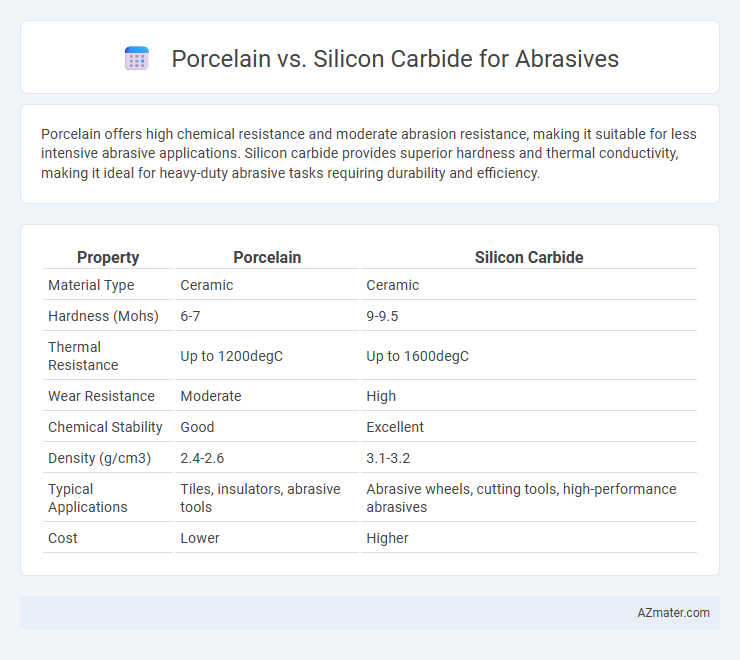 Porcelain vs. Silicon Carbide for Abrasives

Porcelain offers high chemical resistance and moderate abrasion resistance, making it suitable for less intensive abrasive applications. Silicon carbide provides superior hardness and thermal conductivity, making it ideal for heavy-duty abrasive tasks requiring durability and efficiency.

| Property | Porcelain | Silicon Carbide |
|---|---|---|
| Material Type | Ceramic | Ceramic |
| Hardness (Mohs) | 6-7 | 9-9.5 |
| Thermal Resistance | Up to 1200degC | Up to 1600degC |
| Wear Resistance | Moderate | High |
| Chemical Stability | Good | Excellent |
| Density (g/cm3) | 2.4-2.6 | 3.1-3.2 |
| Typical Applications | Tiles, insulators, abrasive tools | Abrasive wheels, cutting tools, high-performance abrasives |
| Cost | Lower | Higher |

AZmater.com