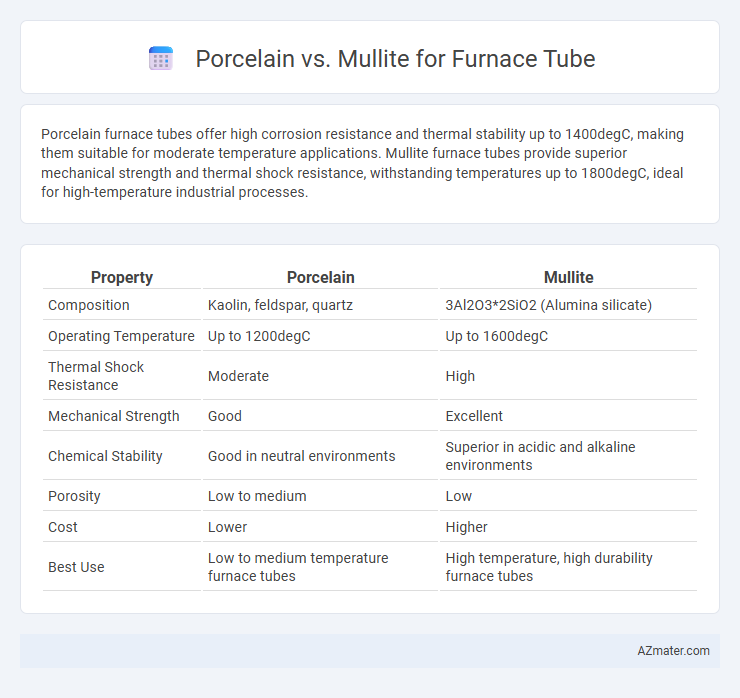 Porcelain vs. Mullite for Furnace Tube

Porcelain furnace tubes offer high corrosion resistance and thermal stability up to 1400degC, making them suitable for moderate temperature applications. Mullite furnace tubes provide superior mechanical strength and thermal shock resistance, withstanding temperatures up to 1800degC, ideal for high-temperature industrial processes.

| Property | Porcelain | Mullite |
|---|---|---|
| Composition | Kaolin, feldspar, quartz | 3Al2O3*2SiO2 (Alumina silicate) |
| Operating Temperature | Up to 1200degC | Up to 1600degC |
| Thermal Shock Resistance | Moderate | High |
| Mechanical Strength | Good | Excellent |
| Chemical Stability | Good in neutral environments | Superior in acidic and alkaline environments |
| Porosity | Low to medium | Low |
| Cost | Lower | Higher |
| Best Use | Low to medium temperature furnace tubes | High temperature, high durability furnace tubes |

AZmater.com