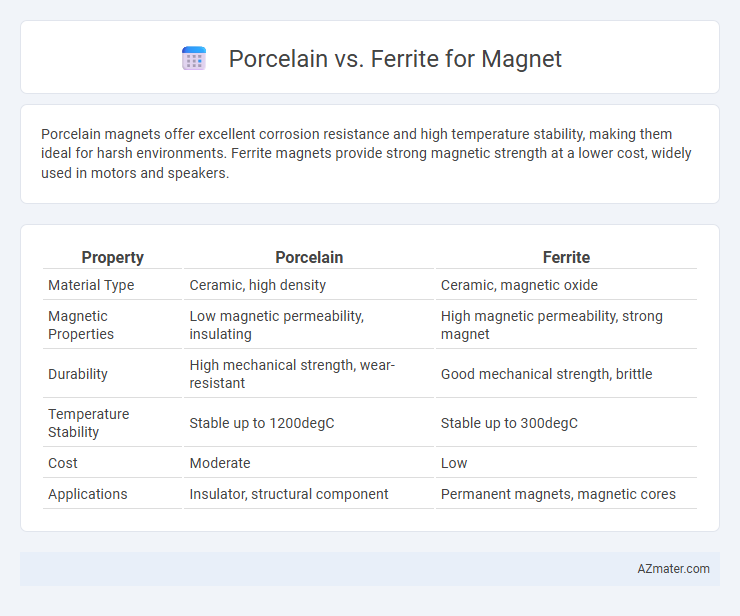 Porcelain vs. Ferrite for Magnet

Porcelain magnets offer excellent corrosion resistance and high temperature stability, making them ideal for harsh environments. Ferrite magnets provide strong magnetic strength at a lower cost, widely used in motors and speakers.

| Property | Porcelain | Ferrite |
|---|---|---|
| Material Type | Ceramic, high density | Ceramic, magnetic oxide |
| Magnetic Properties | Low magnetic permeability, insulating | High magnetic permeability, strong magnet |
| Durability | High mechanical strength, wear-resistant | Good mechanical strength, brittle |
| Temperature Stability | Stable up to 1200degC | Stable up to 300degC |
| Cost | Moderate | Low |
| Applications | Insulator, structural component | Permanent magnets, magnetic cores |

AZmater.com